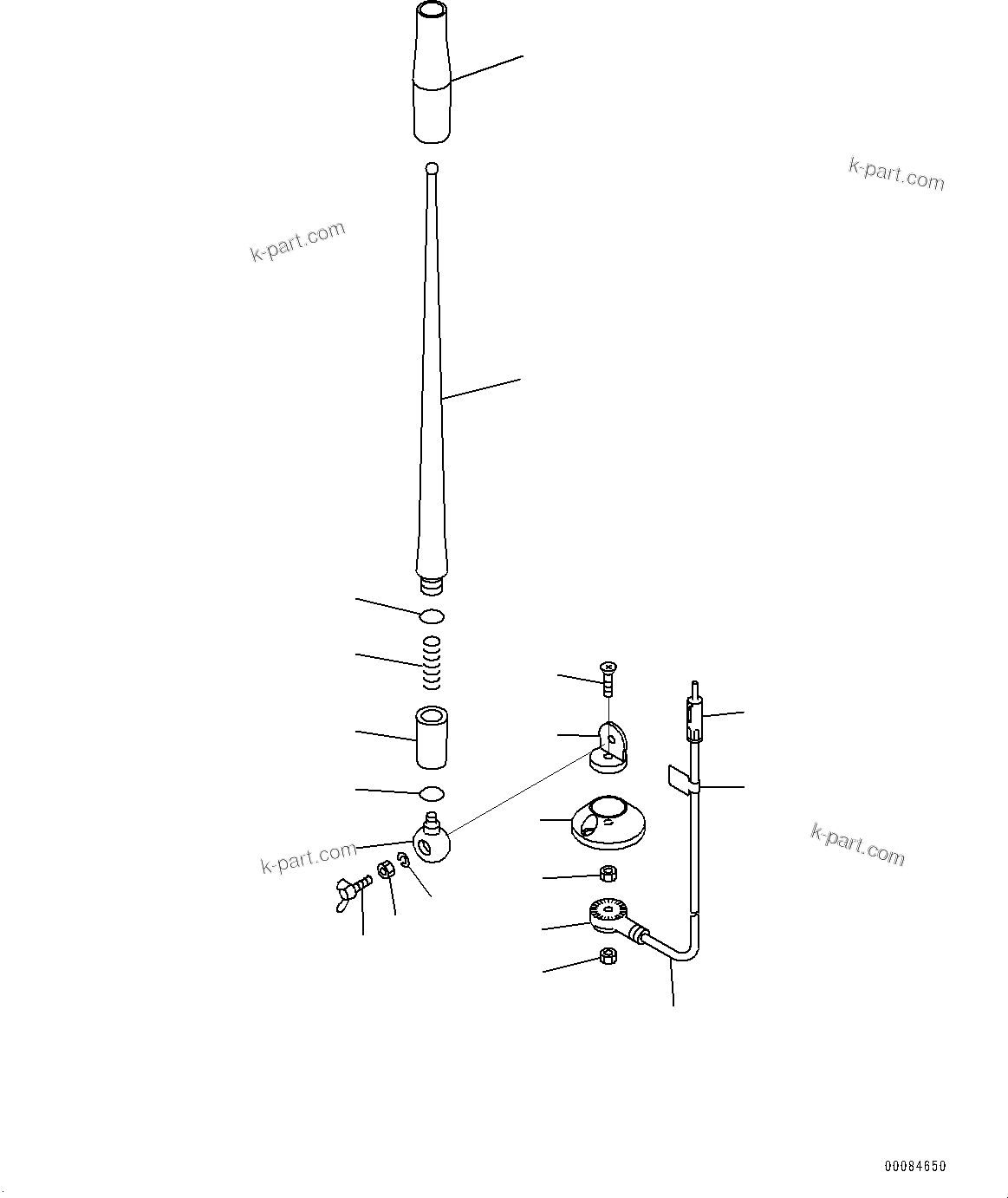 k-part.com

k-part.com

k-part.com

k-part.com

00084650