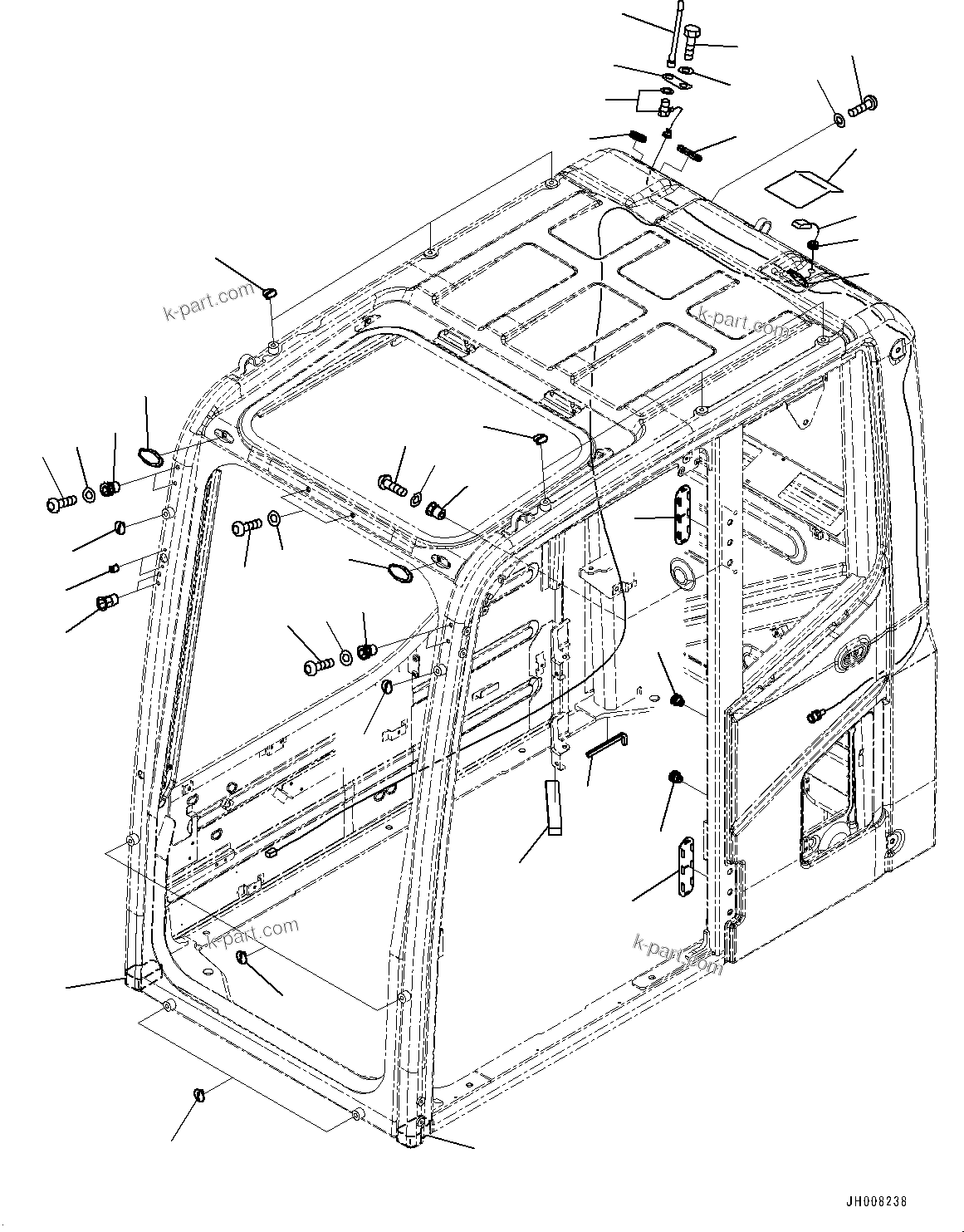 k-part.com
k-part.com
k-part.com
k-part.com
JH008238