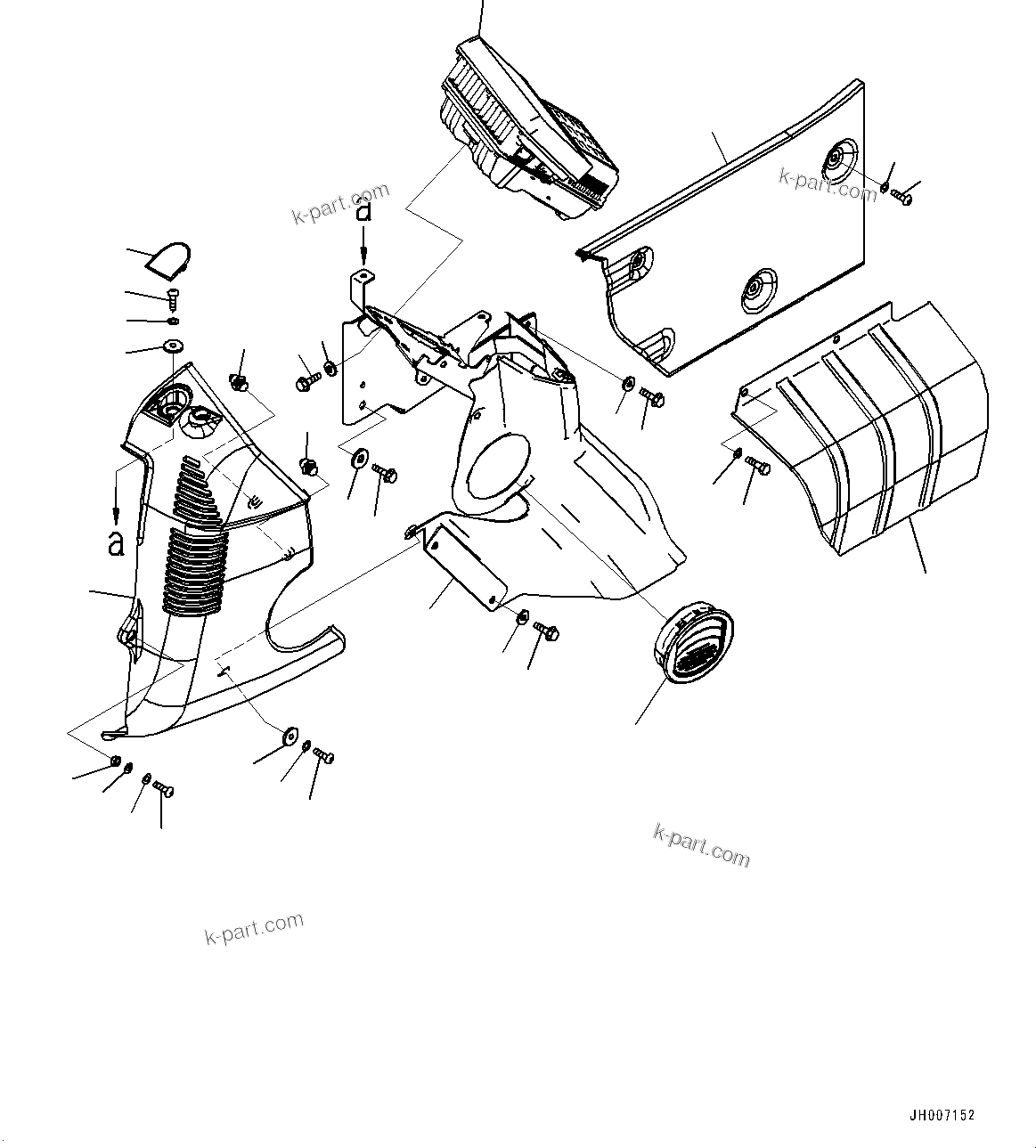 k-part.com
k-part.com
a
a
k-part.com
k-part.com
JH007152