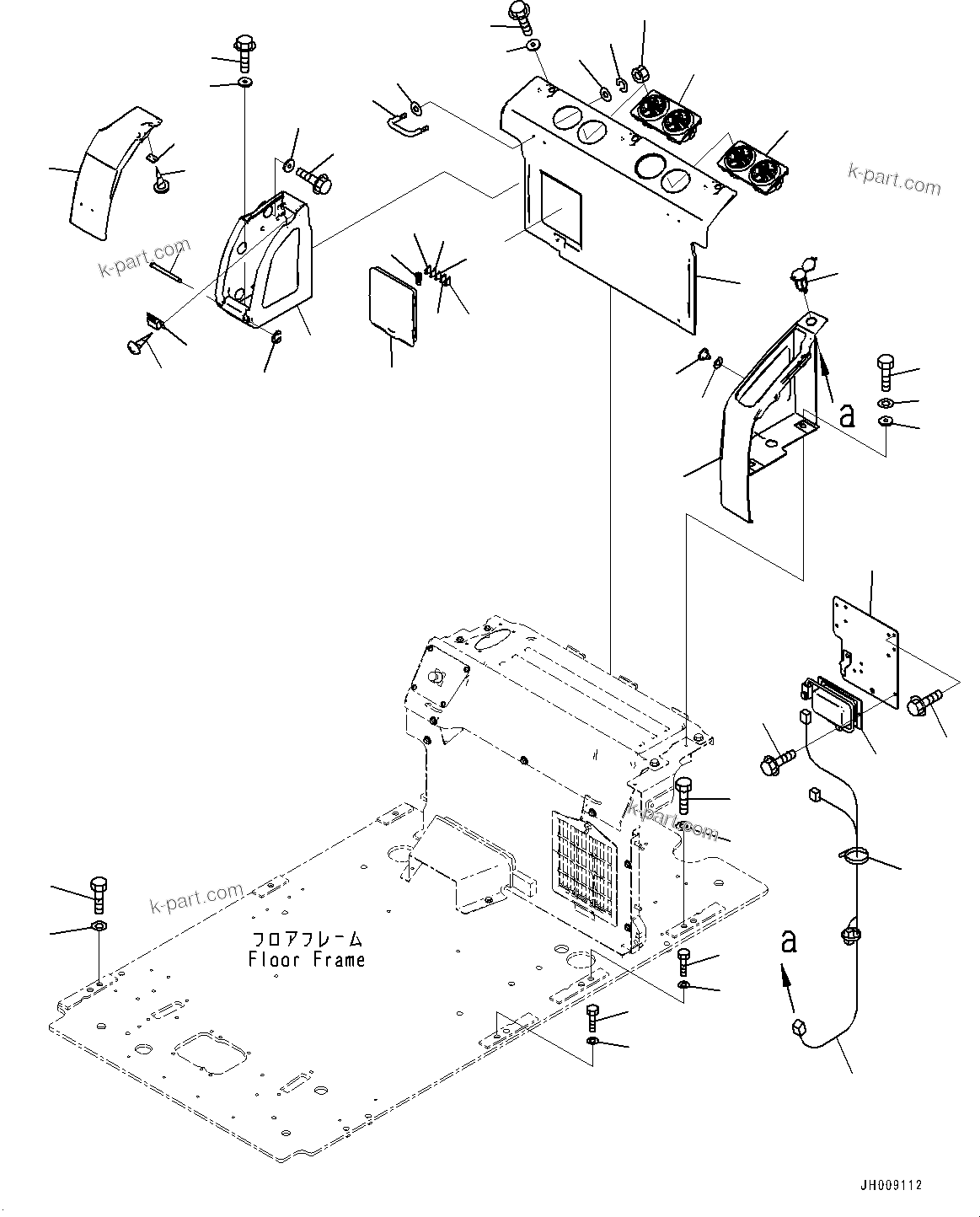 k-part.com

k-part.com

a

k-part.com

k-part.com

フロアフレーム
Floor Frame

a

JH009112