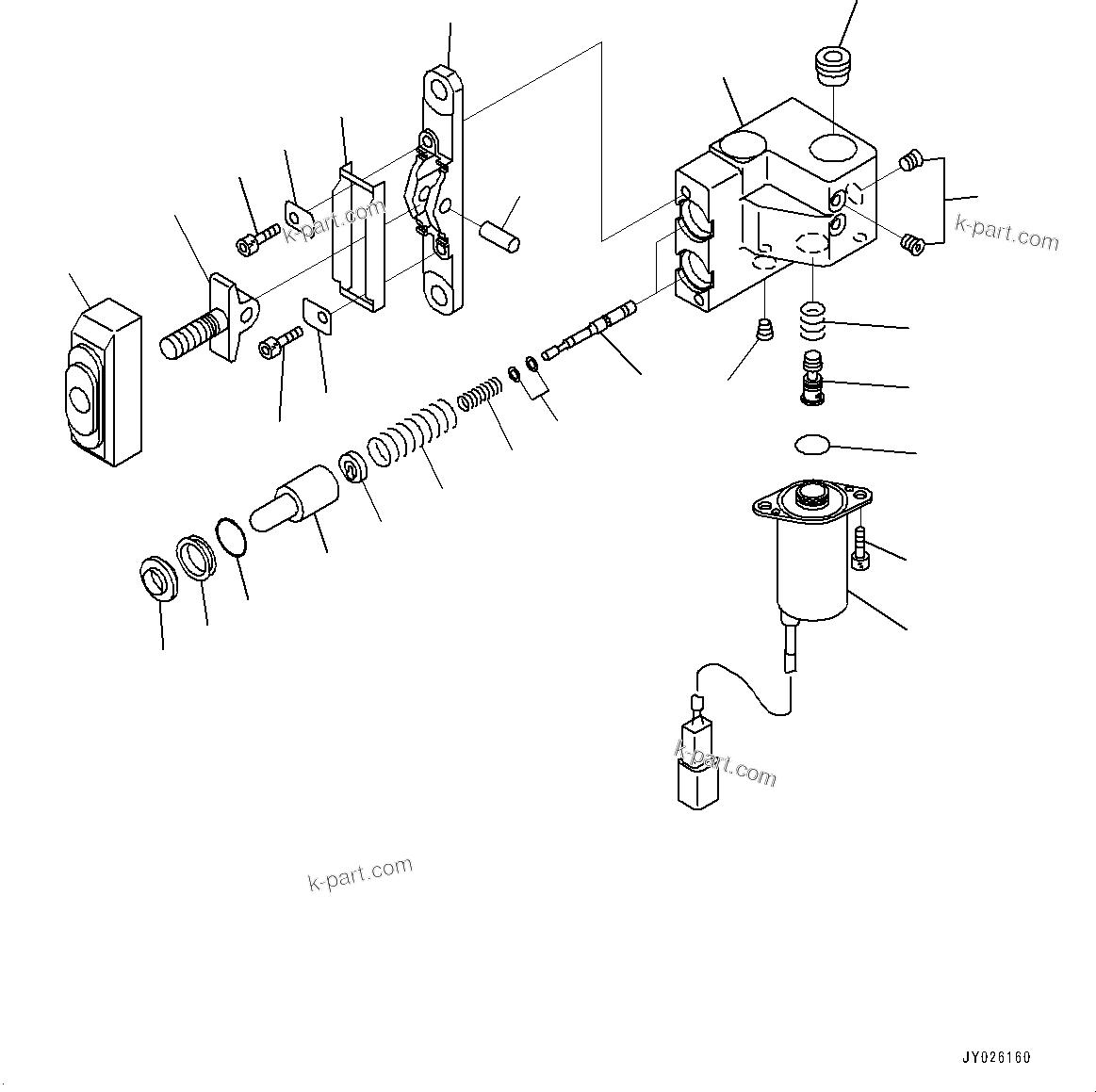 k-part.com

k-part.com

k-part.com

k-part.com

JY026160