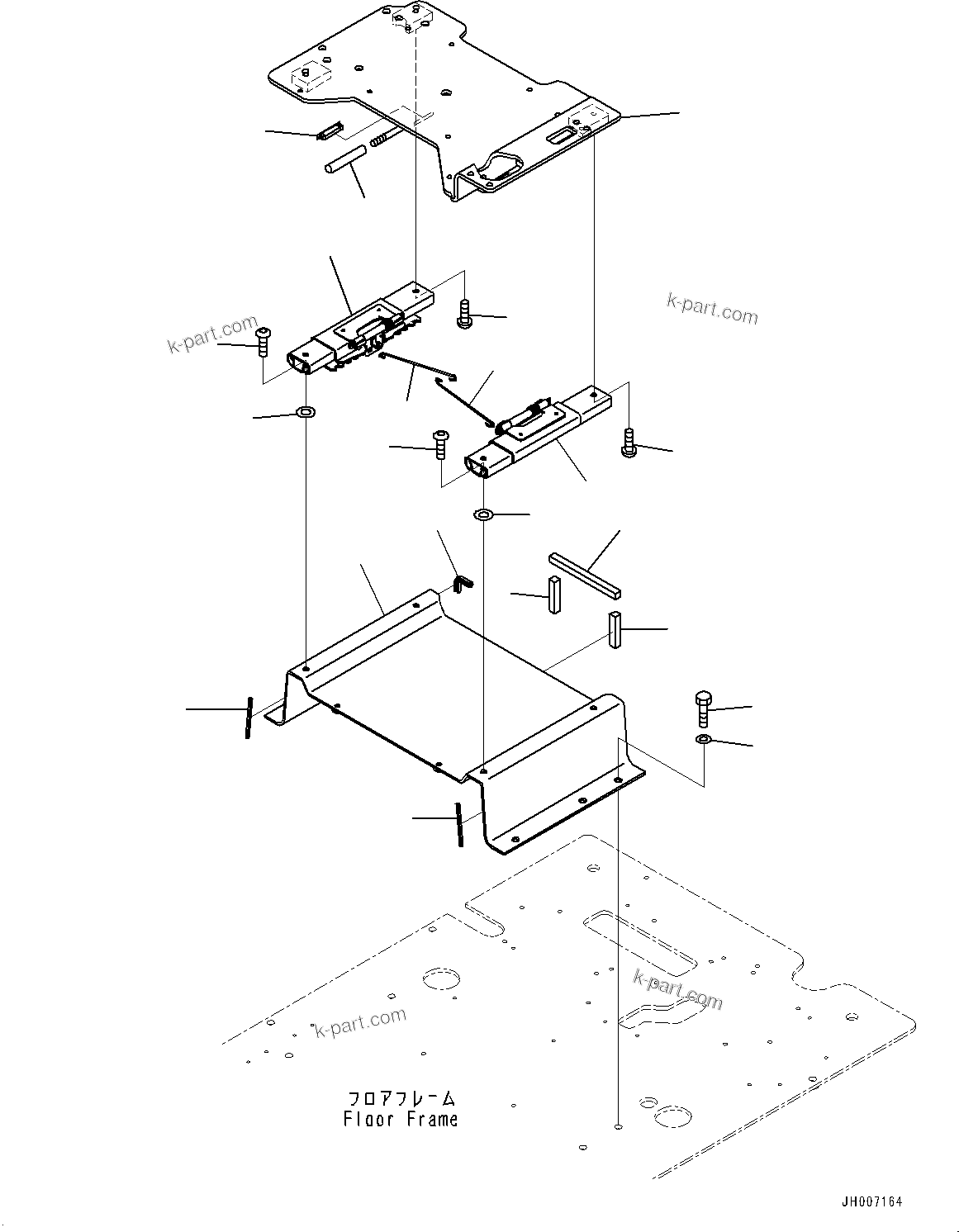 k-part.com

k-part.com

k-part.com

k-part.com

フロアフレーム
Floor Frame

JH007164