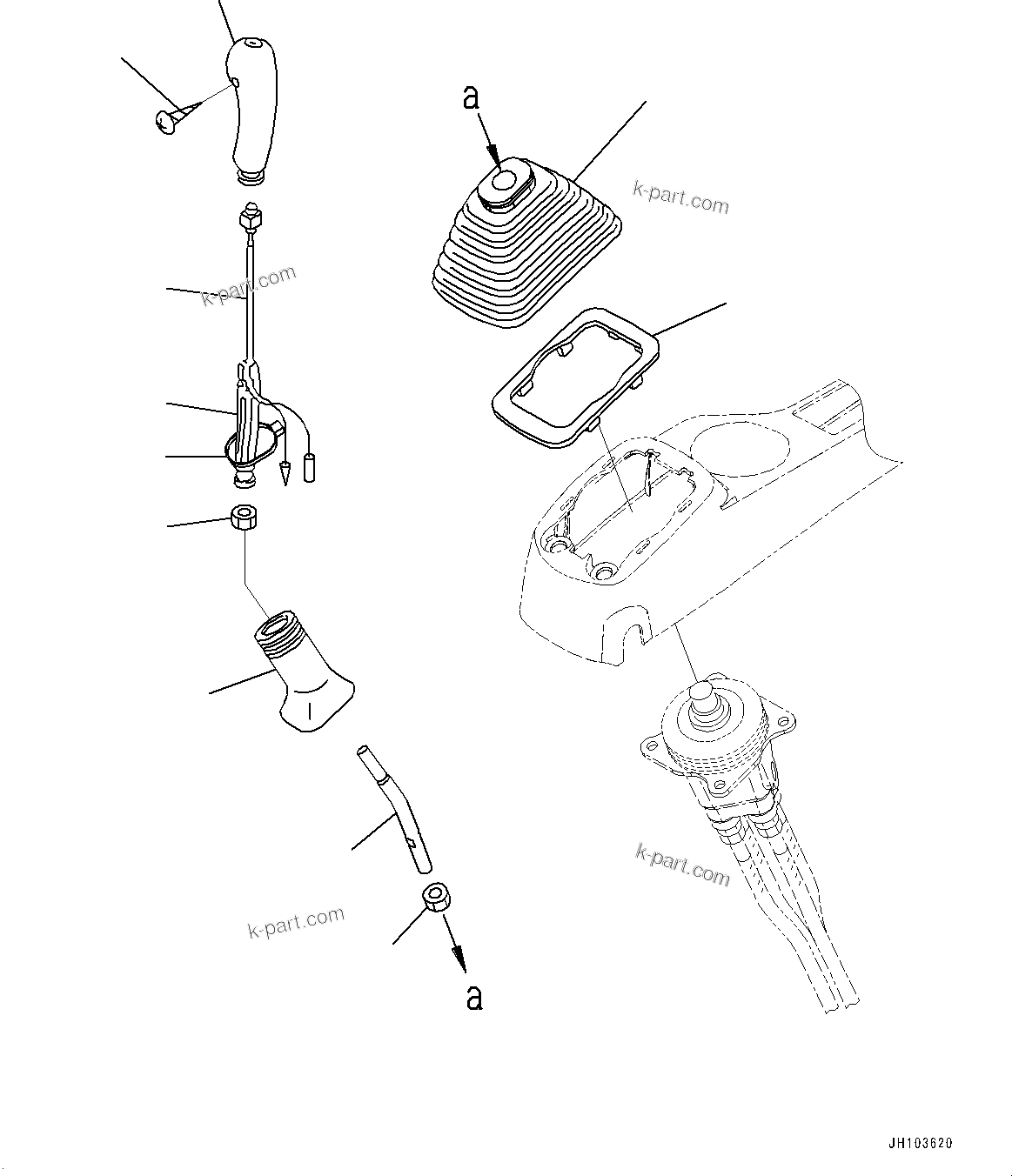 a
k-part.com
k-part.com
k-part.com
k-part.com
a
JH103620