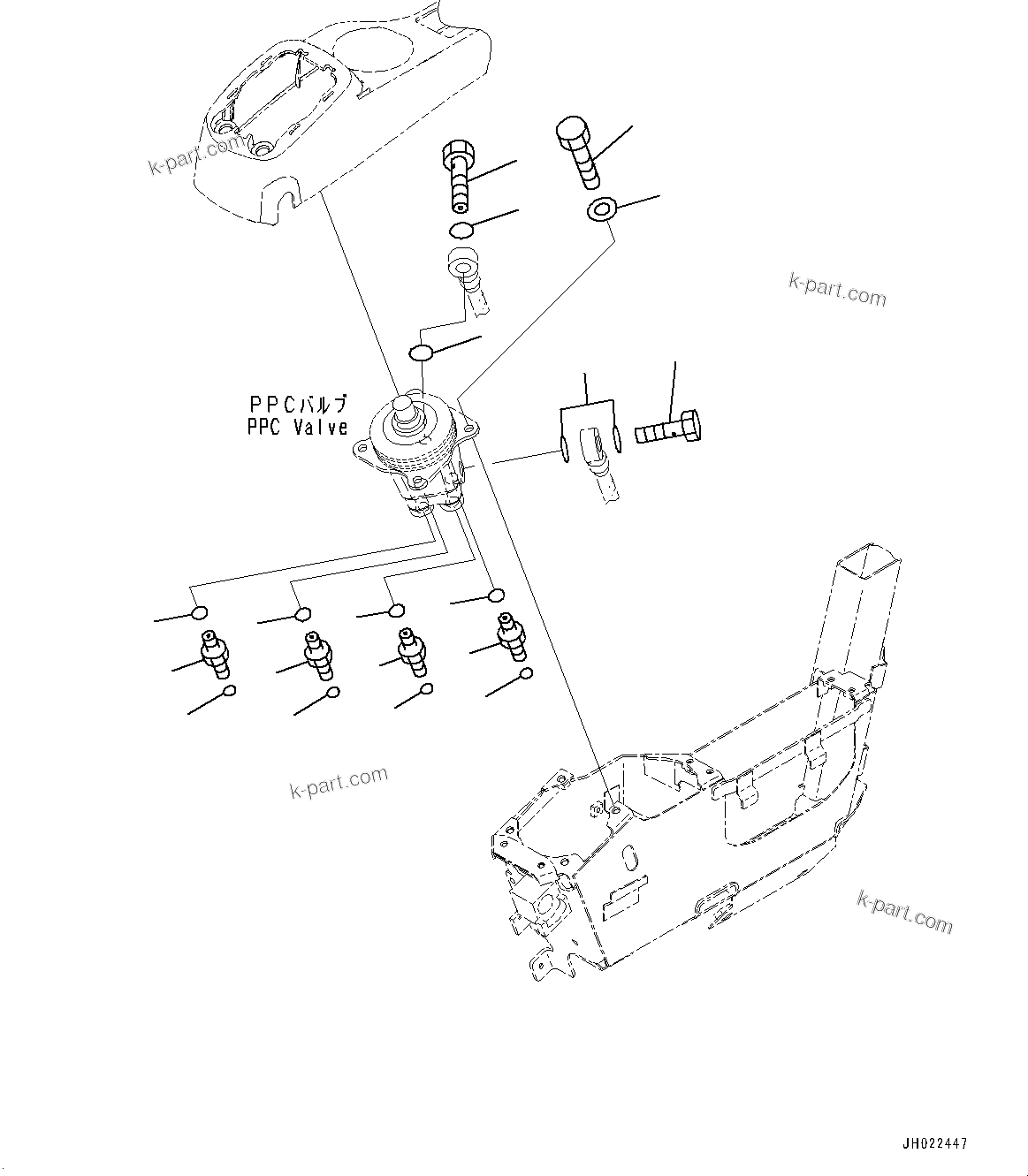 k-part.com

k-part.com

PPCバルブ
PPC Valve

k-part.com

k-part.com

JH022447