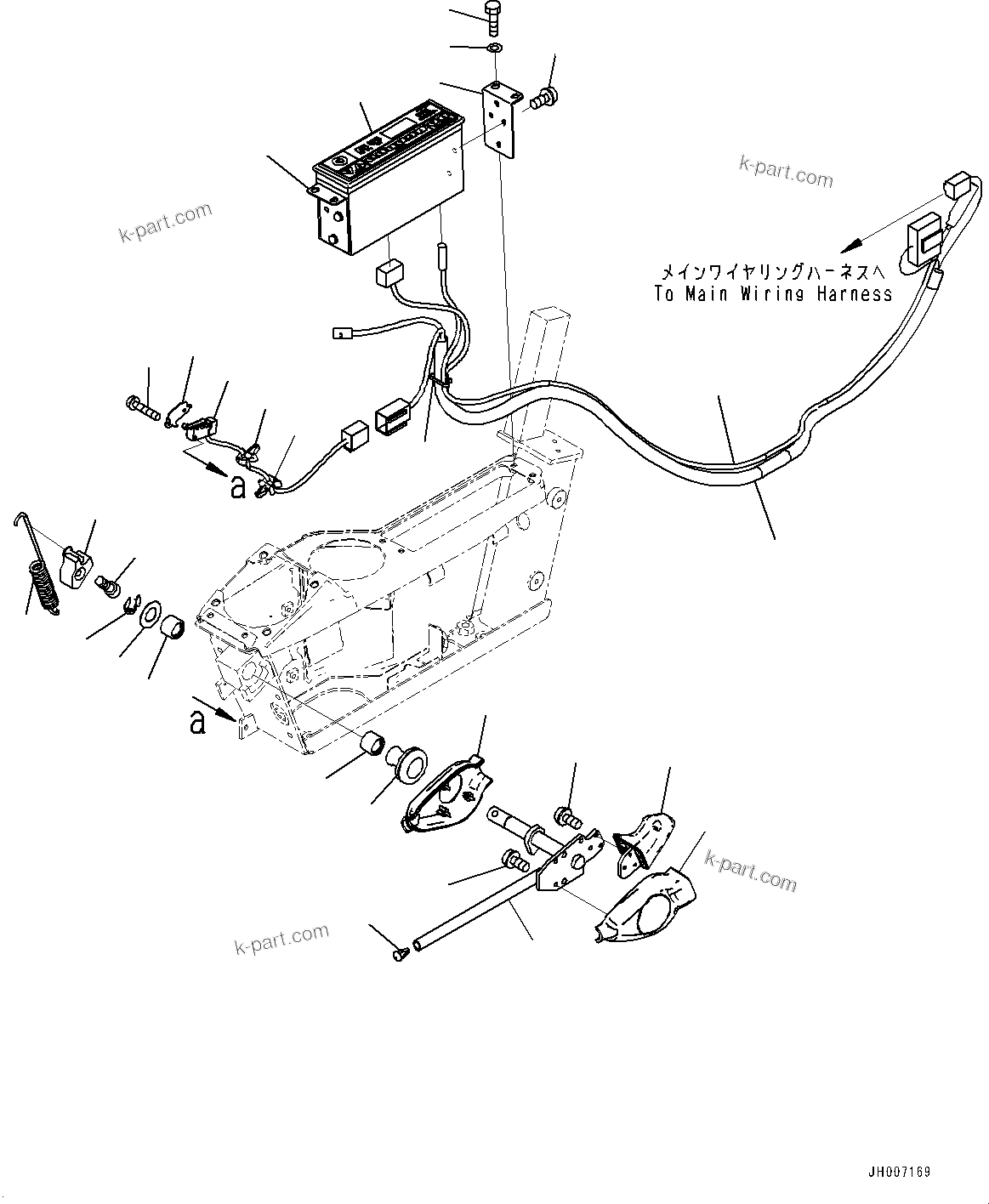 k-part.com

k-part.com

メインワイヤリングハーネスへ
To Main Wiring Harness

a

a

k-part.com

k-part.com

JH007169