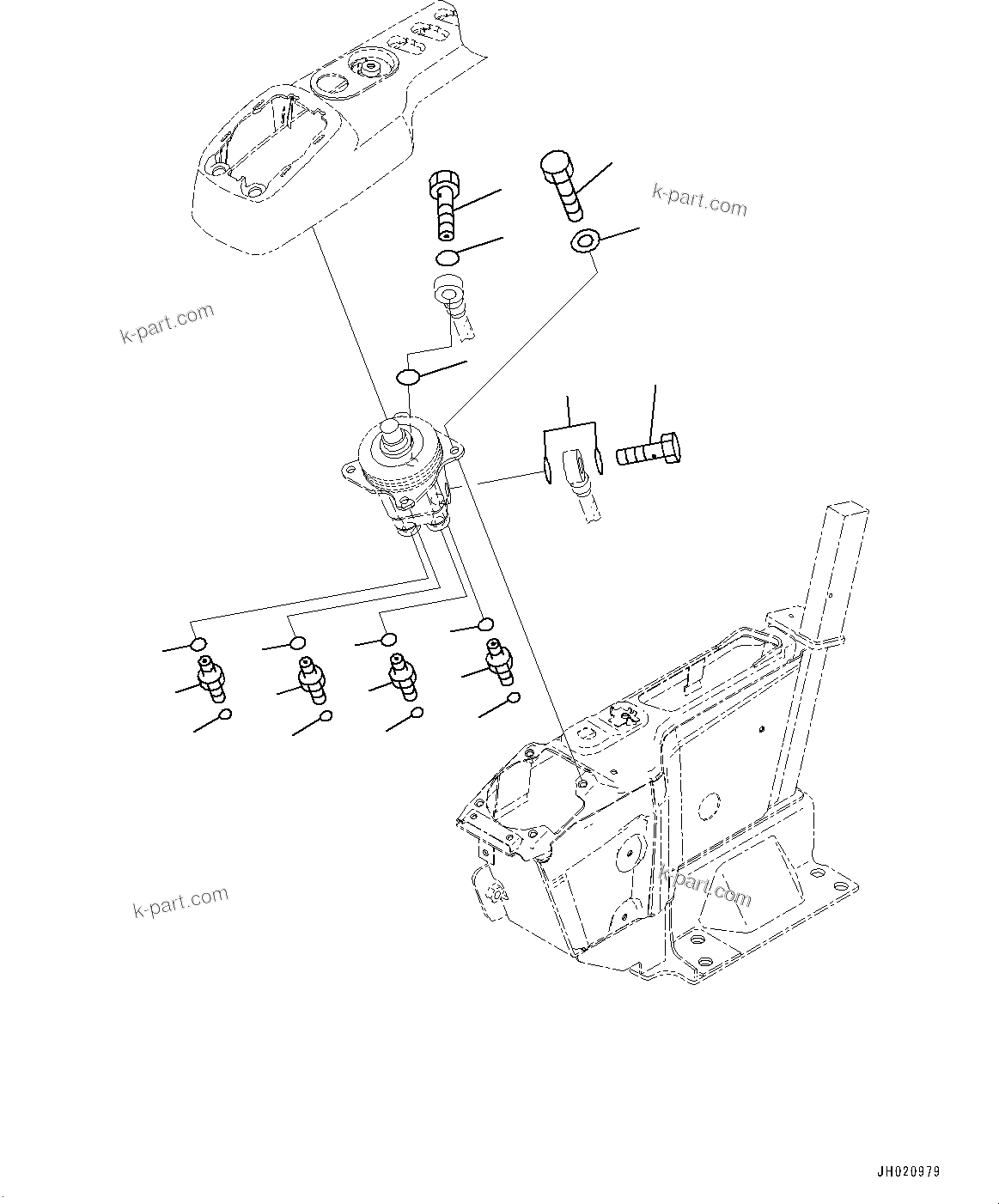 k-part.com

k-part.com

k-part.com

k-part.com

JH020979