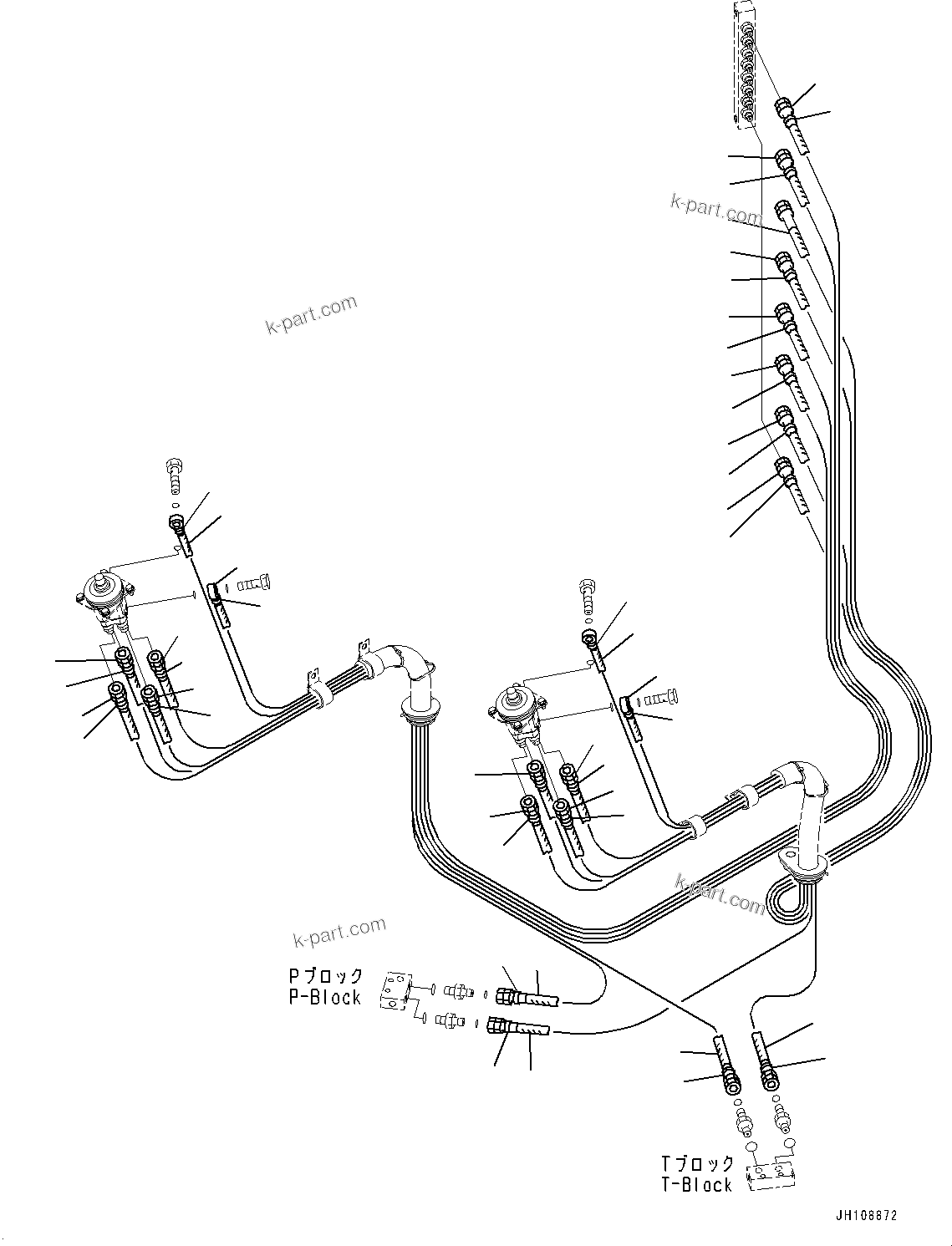 k-part.com

k-part.com

k-part.com

k-part.com

Pブロック
P-Block

Tブロック
T-Block

JH108872