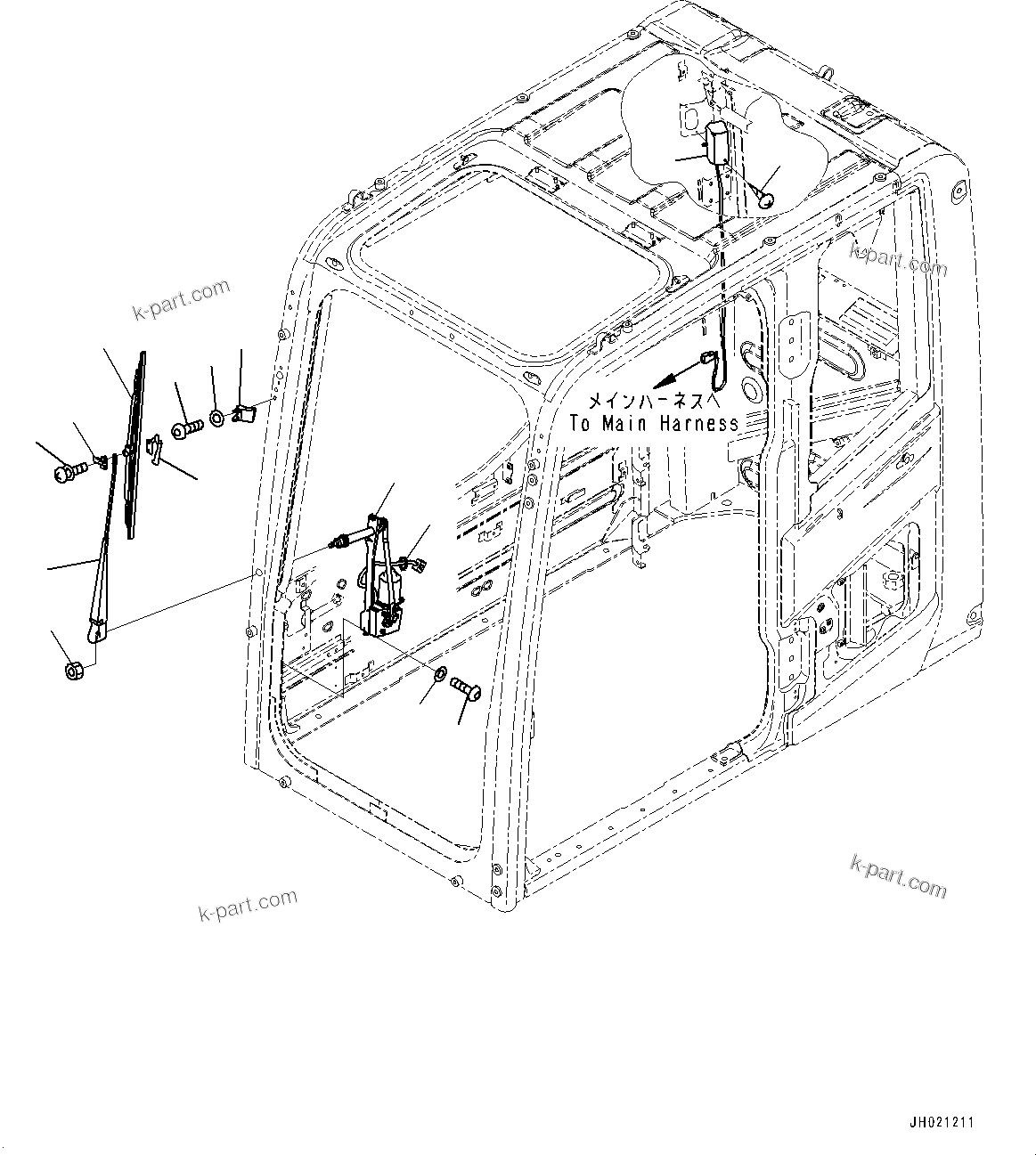 k-part.com

k-part.com

メインハーネスへ
To Main Harness

k-part.com

k-part.com

JH021211