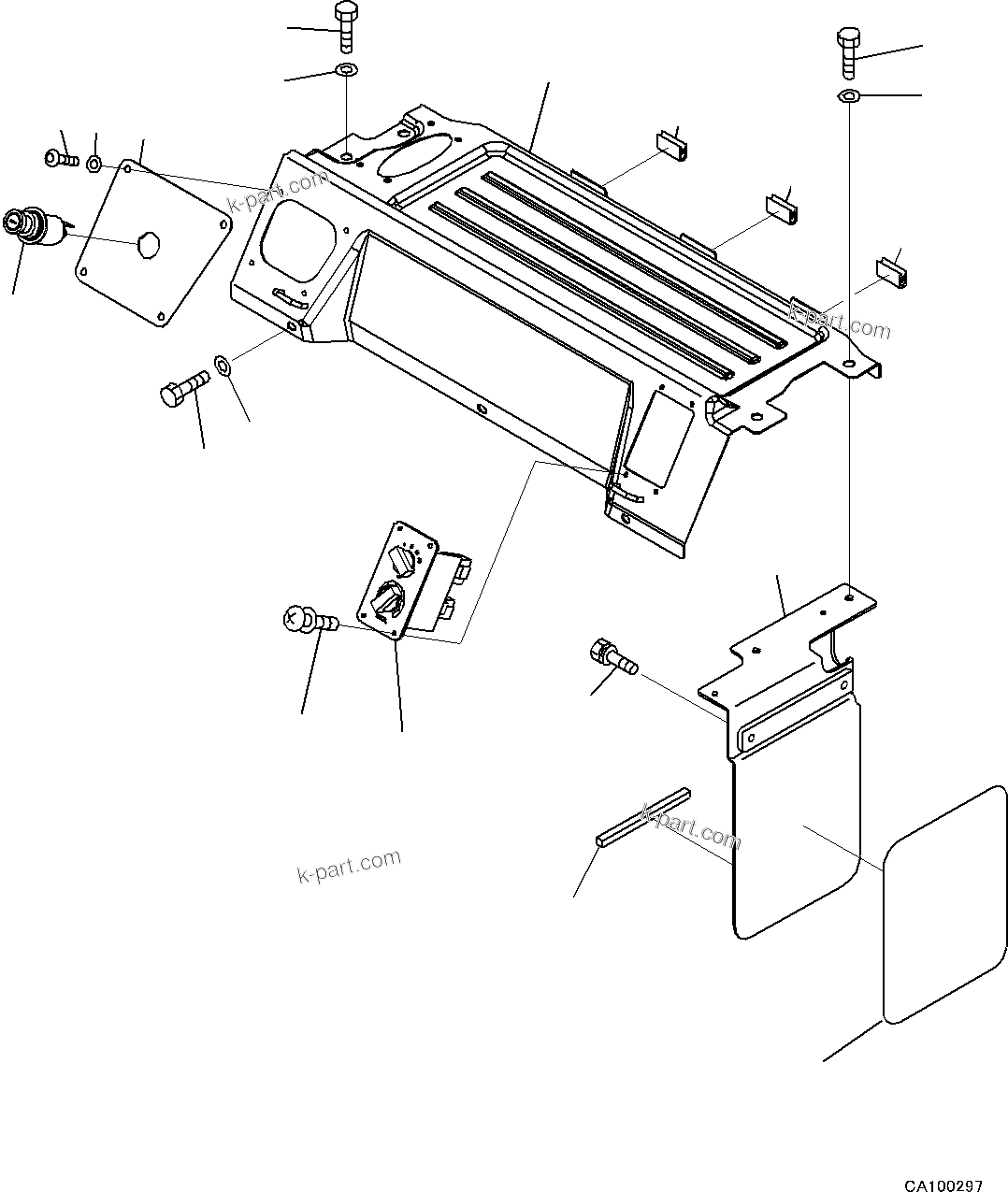 k-part.com
k-part.com
k-part.com
k-part.com
CA100297