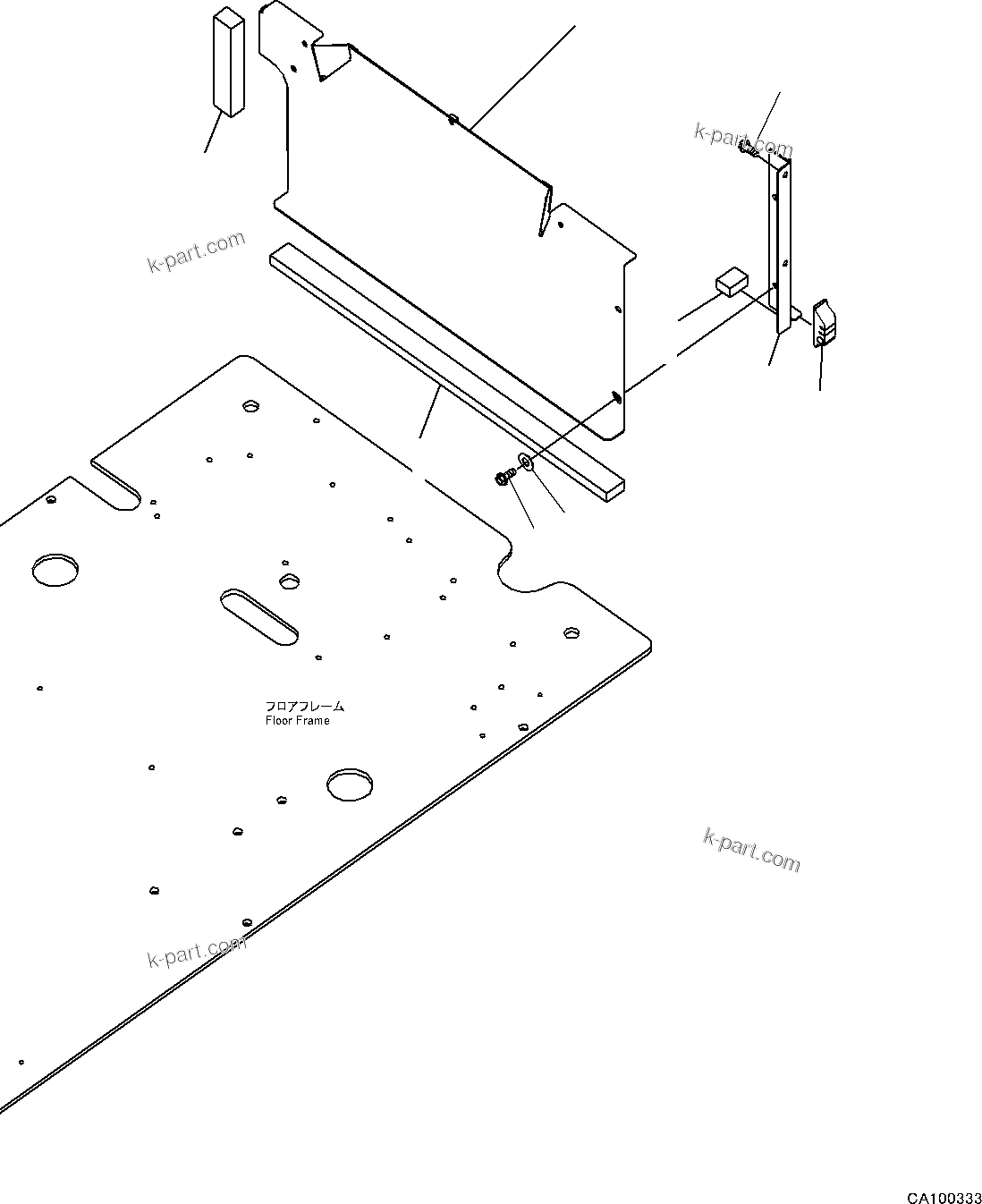 k-part.com

k-part.com

フロアフレーム
Floor Frame

k-part.com

k-part.com

CA100333