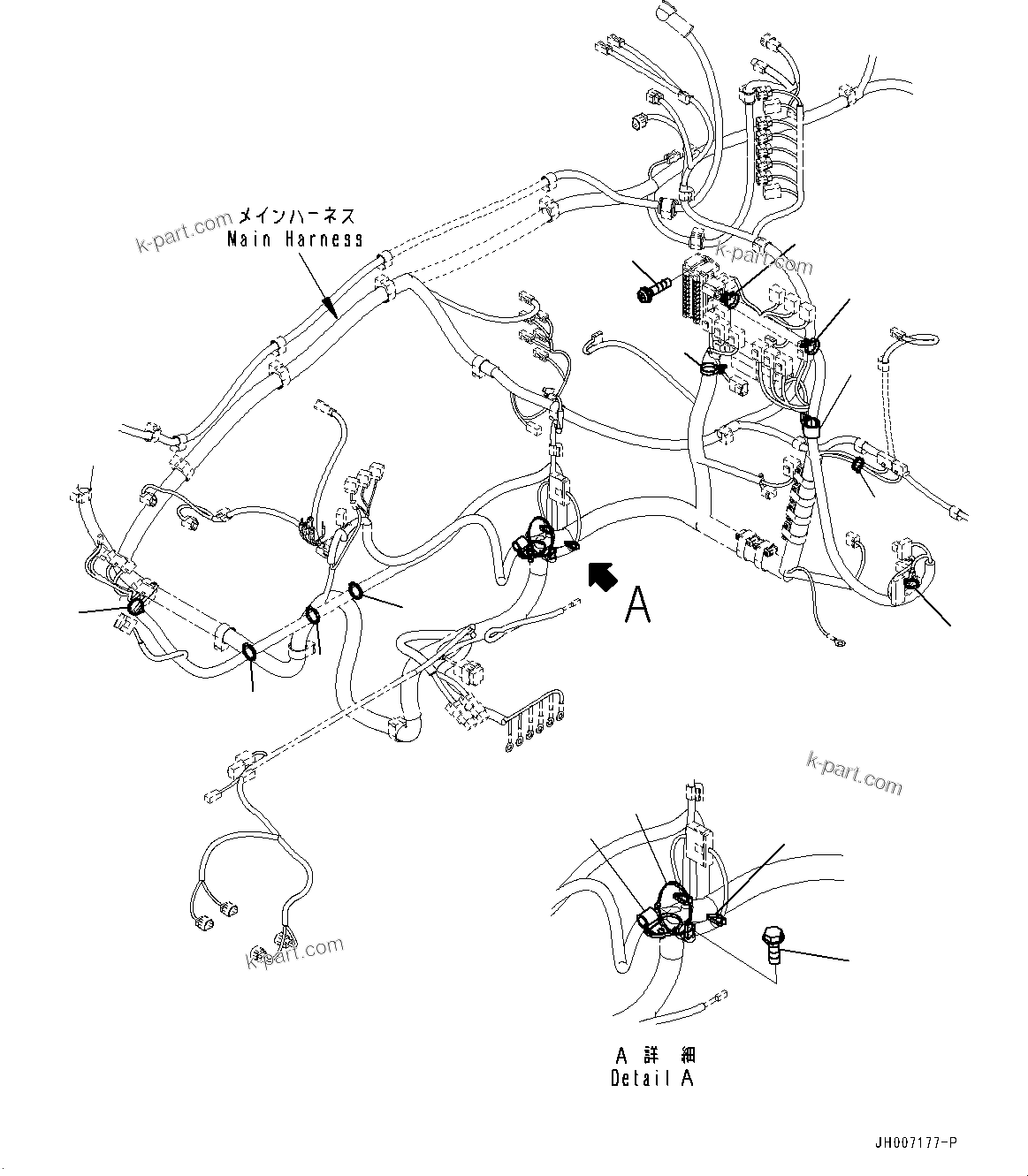 k-part.com
メインハーネス
Main Harness

k-part.com

A

k-part.com

k-part.com

A 詳 細
Detail A

JH007177-P