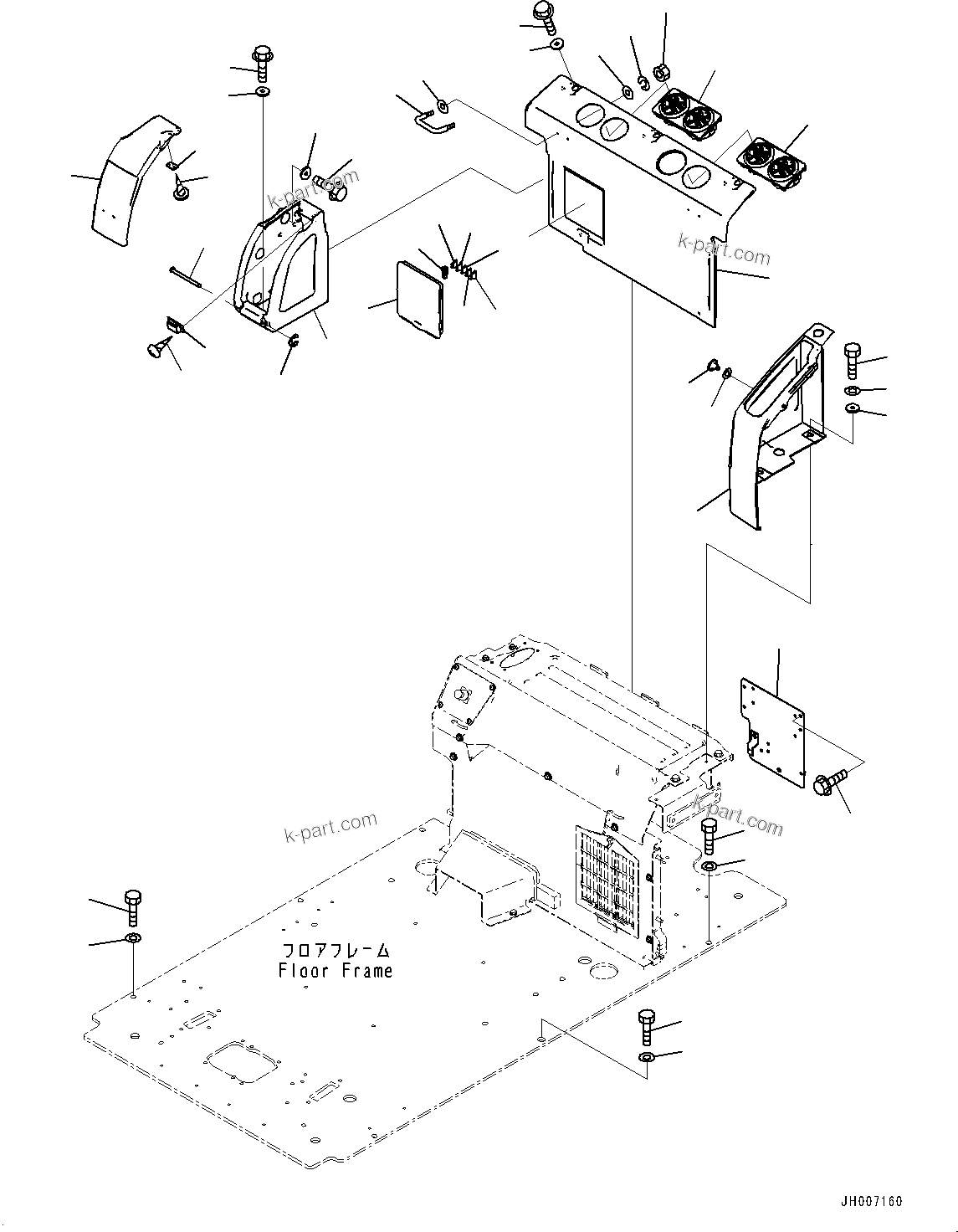 k-part.com

k-part.com

k-part.com

k-part.com

フロアフレーム
Floor Frame

JH007160