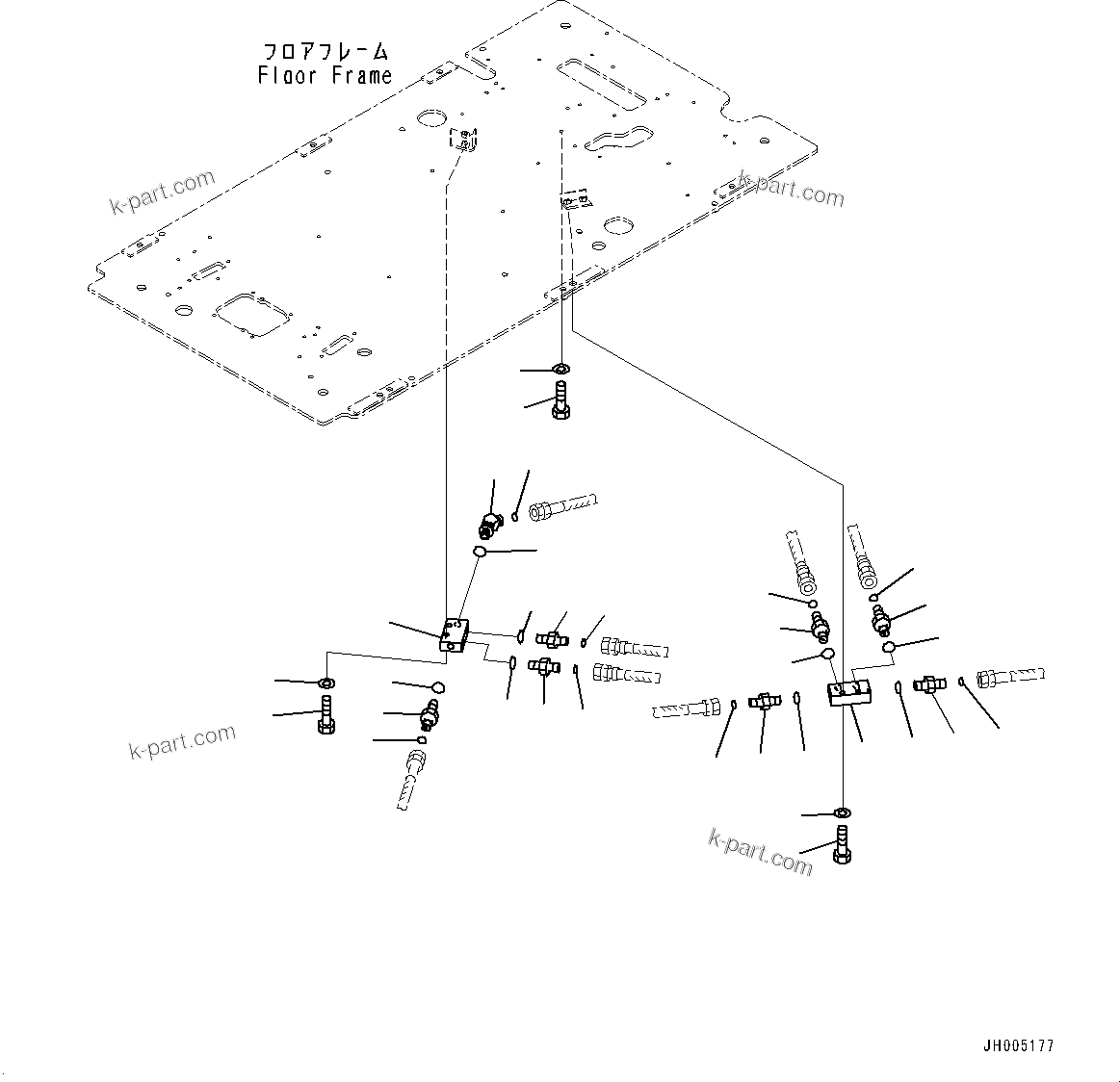 フロアフレーム
Floor Frame

k-part.com

k-part.com

k-part.com

k-part.com

JH005177