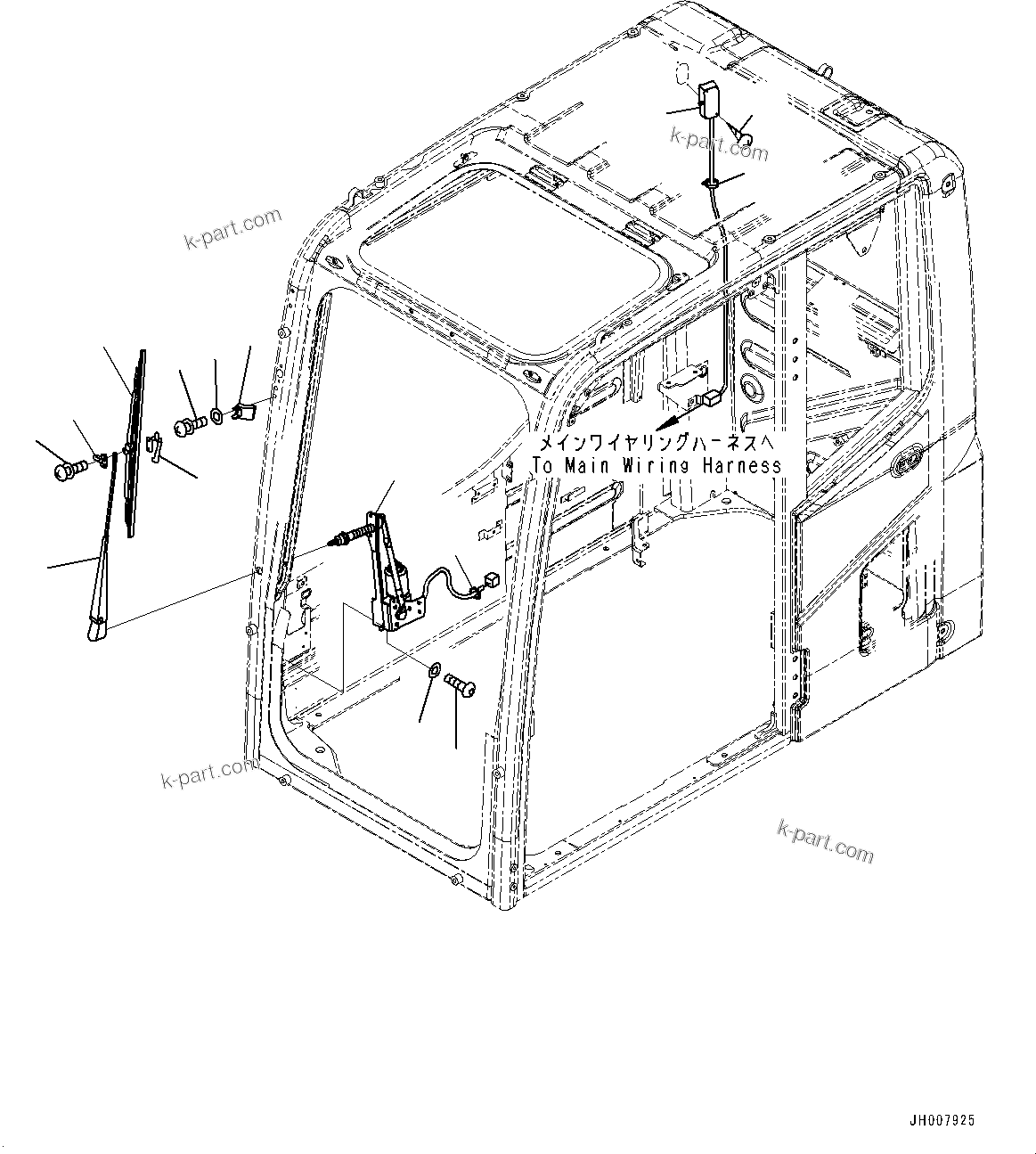 k-part.com

k-part.com

メインワイヤリングハーネスへ
To Main Wiring Harness

k-part.com

k-part.com

JH007925