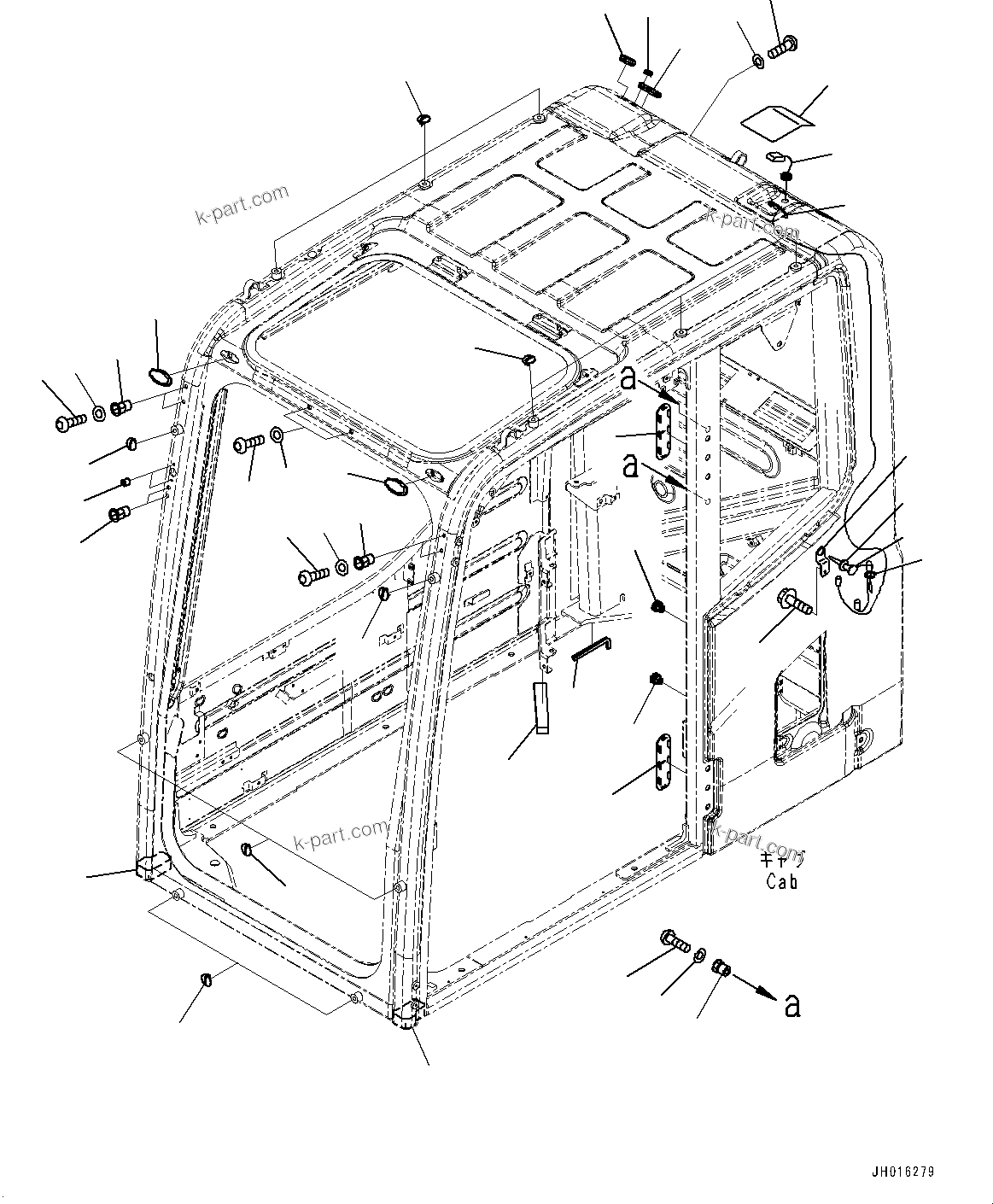 k-part.com
k-part.com
a
a
k-part.com
k-part.com
キャブ
Cab
a
JH016279