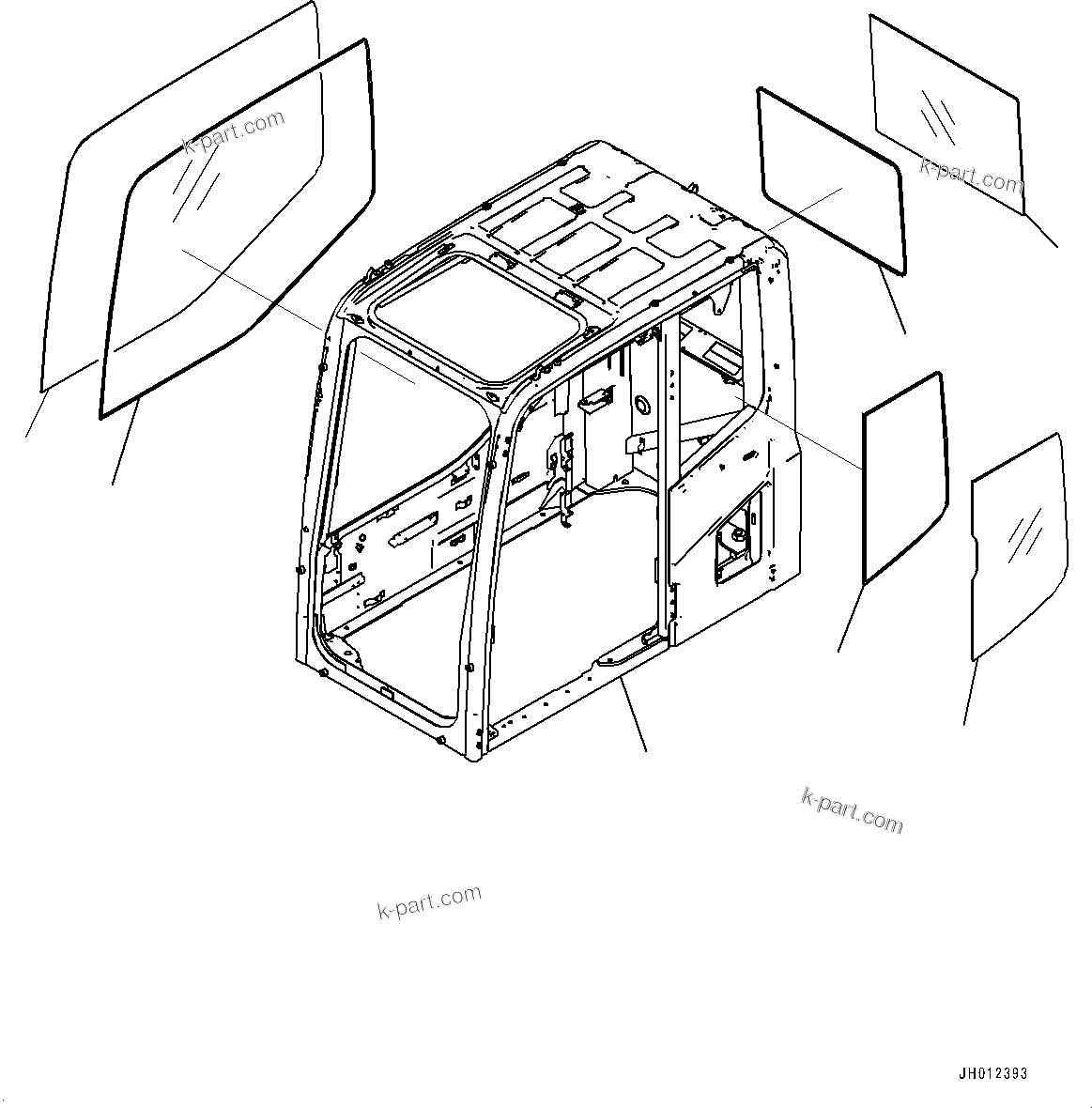 k-part.com

k-part.com

k-part.com

k-part.com

JH012393