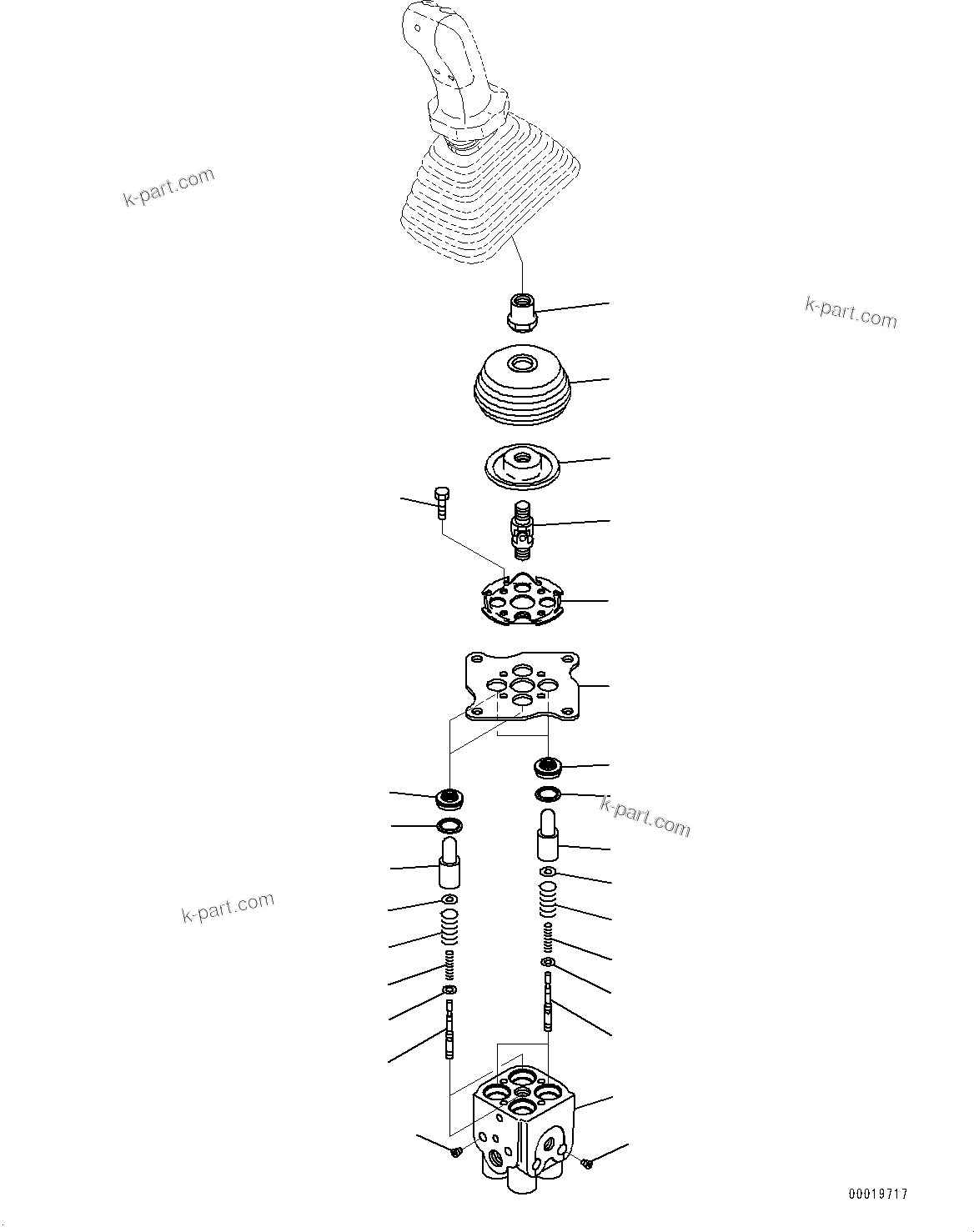 k-part.com

k-part.com

k-part.com

k-part.com

00019717