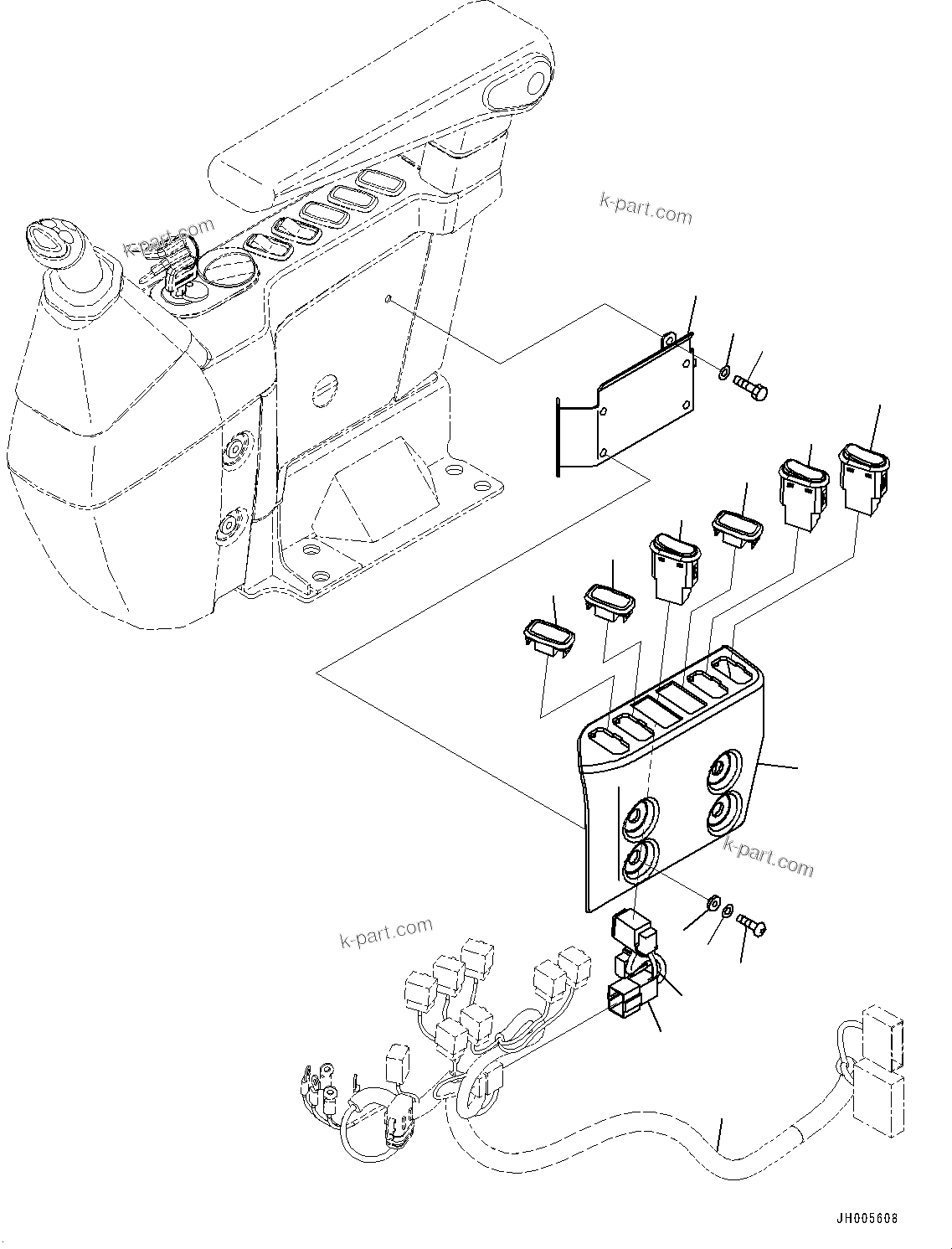 k-part.com

k-part.com

k-part.com

k-part.com

JH005608