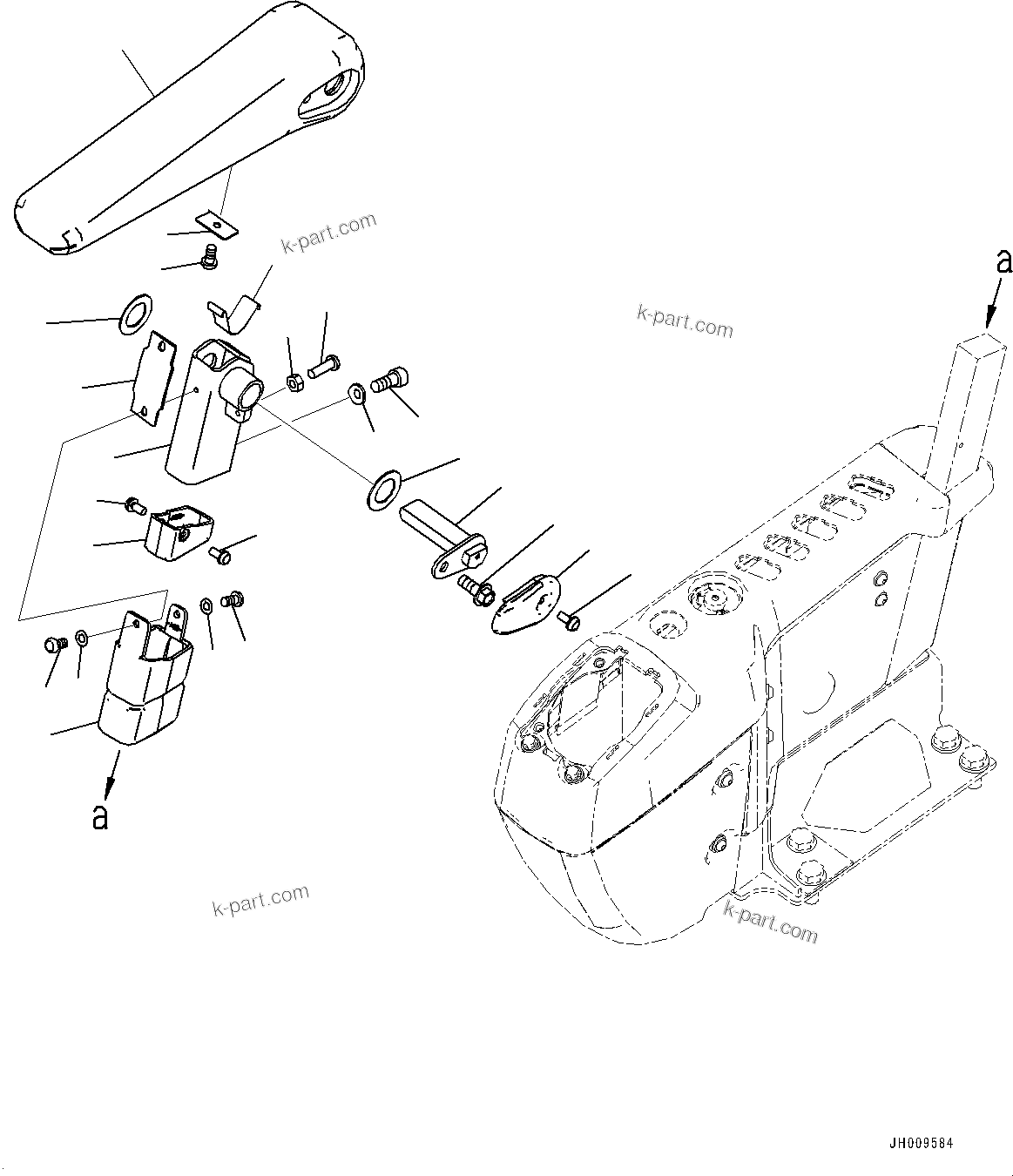 k-part.com

k-part.com

a

a

k-part.com

k-part.com

JH009584