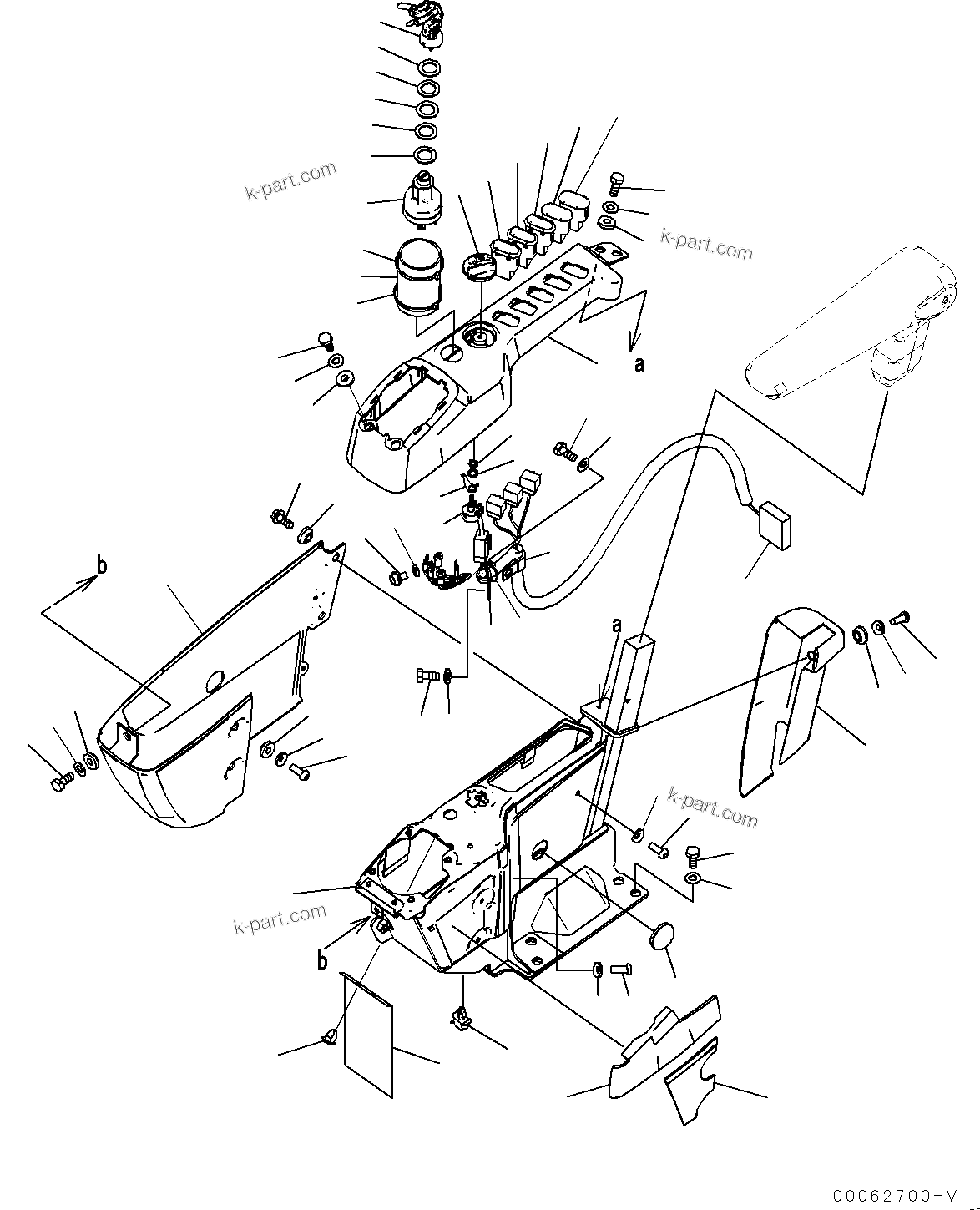 k-part.com

k-part.com

a

b

a

k-part.com

k-part.com

b

00062700-V