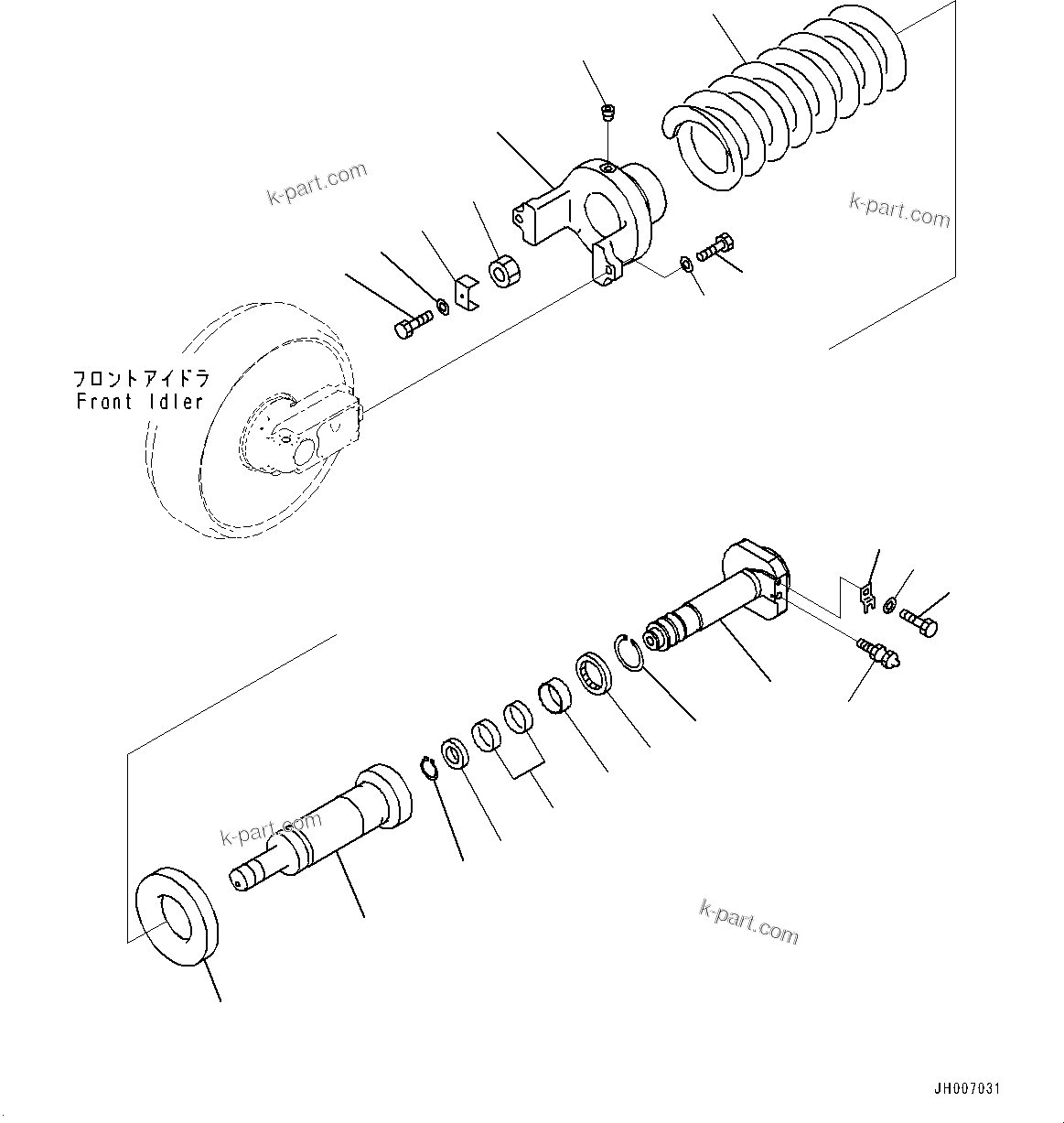 k-part.com

k-part.com

フロントアイドラ
Front Idler

k-part.com

k-part.com

JH007031