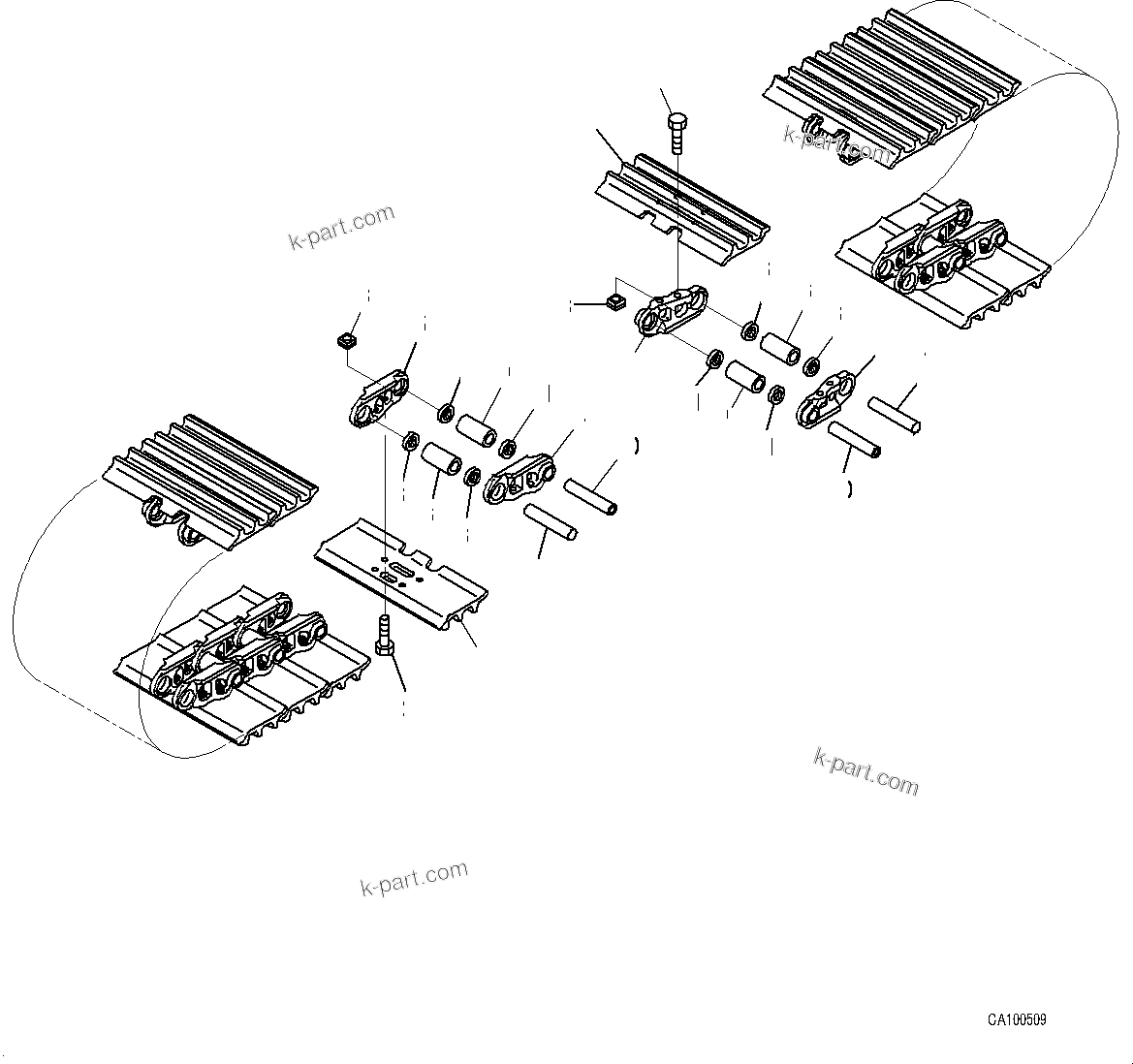 k-part.com

k-part.com

k-part.com

k-part.com

CA100509