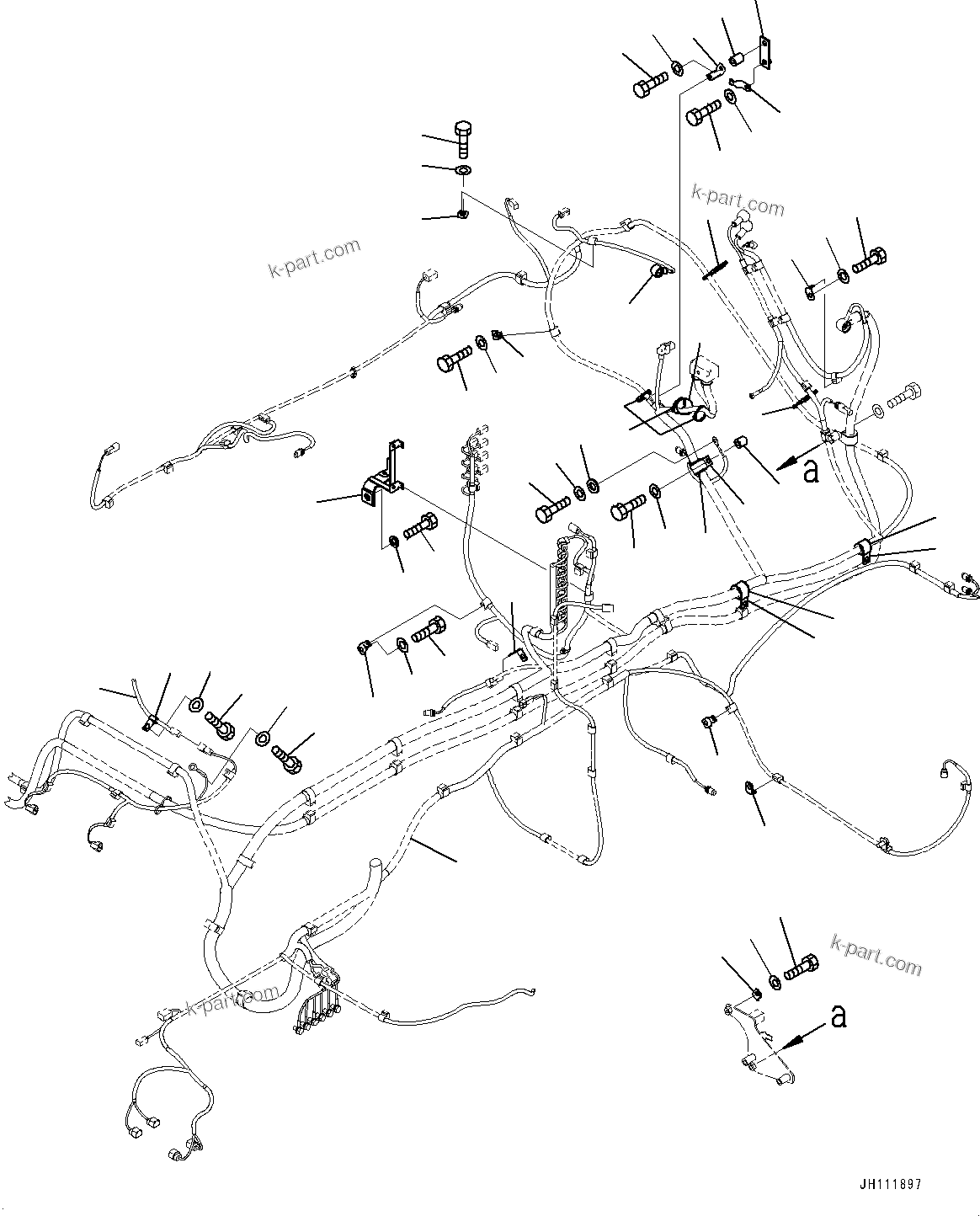 k-part.com

k-part.com

a

k-part.com

k-part.com

a

JH111897