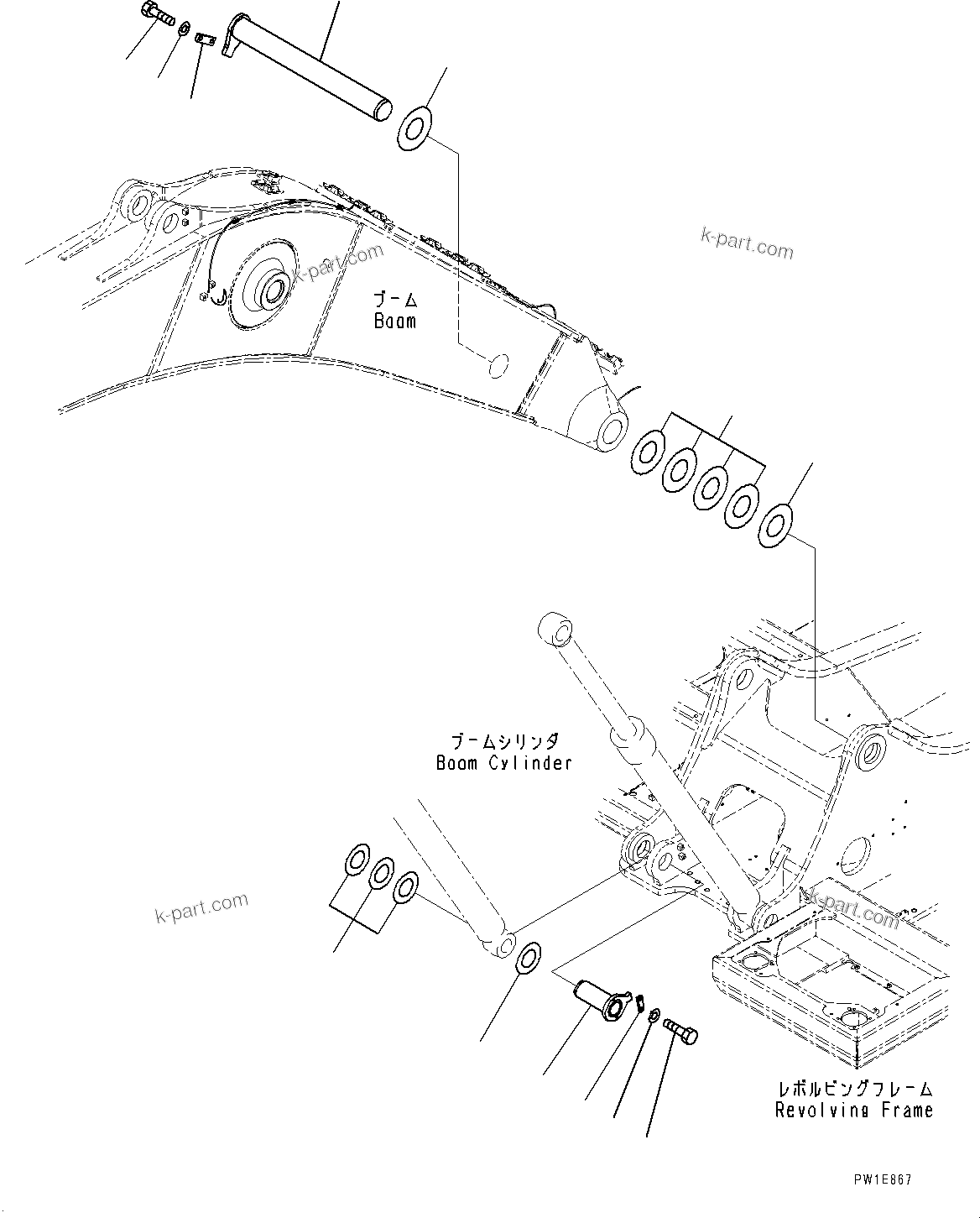 k-part.com

k-part.com

ブーム
Boom

ブームシリンダ
Boom Cylinder

k-part.com

k-part.com

レボルビングフレーム
Revolving Frame

PW1E867