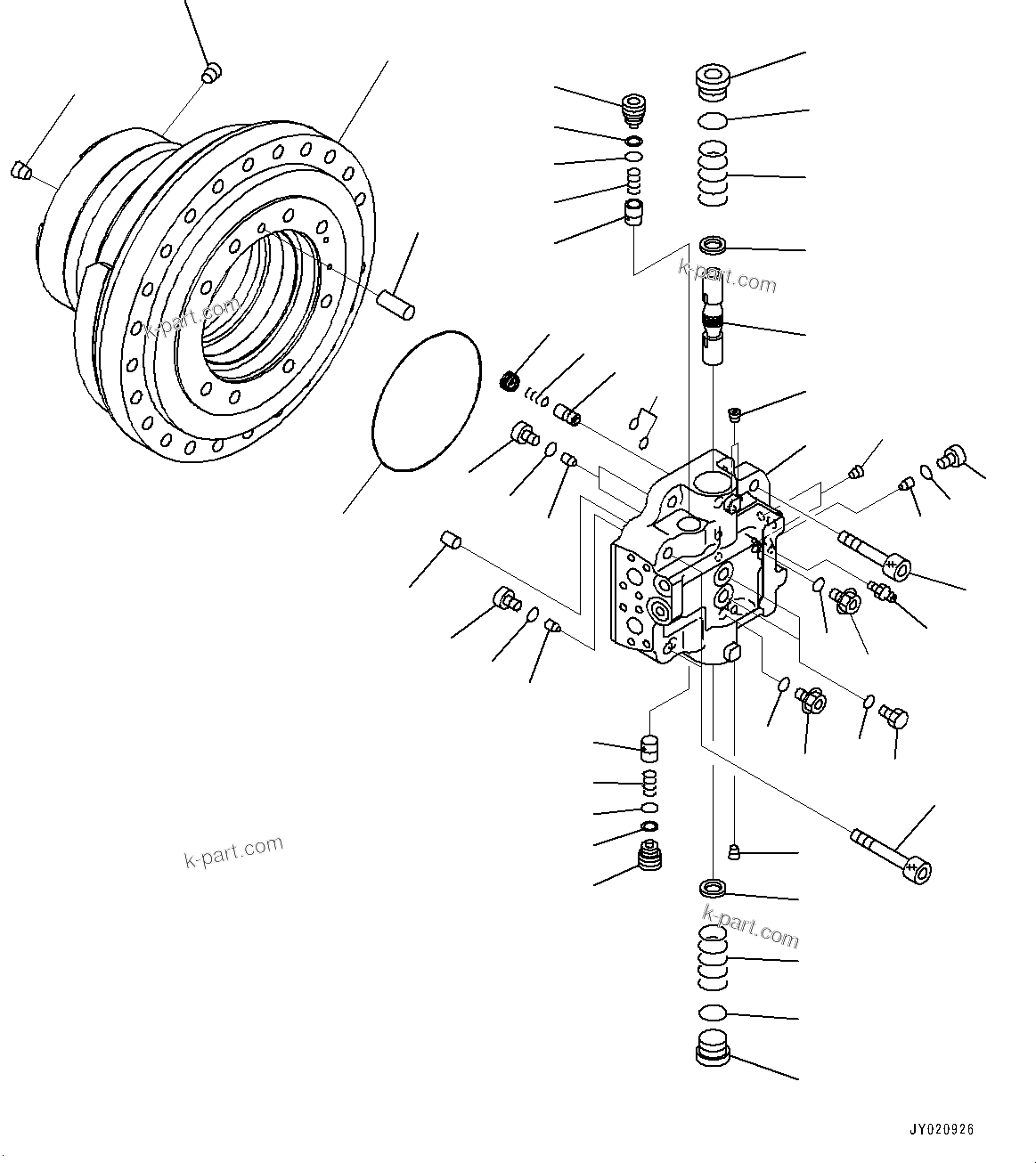 k-part.com

k-part.com

k-part.com

k-part.com

JY020926