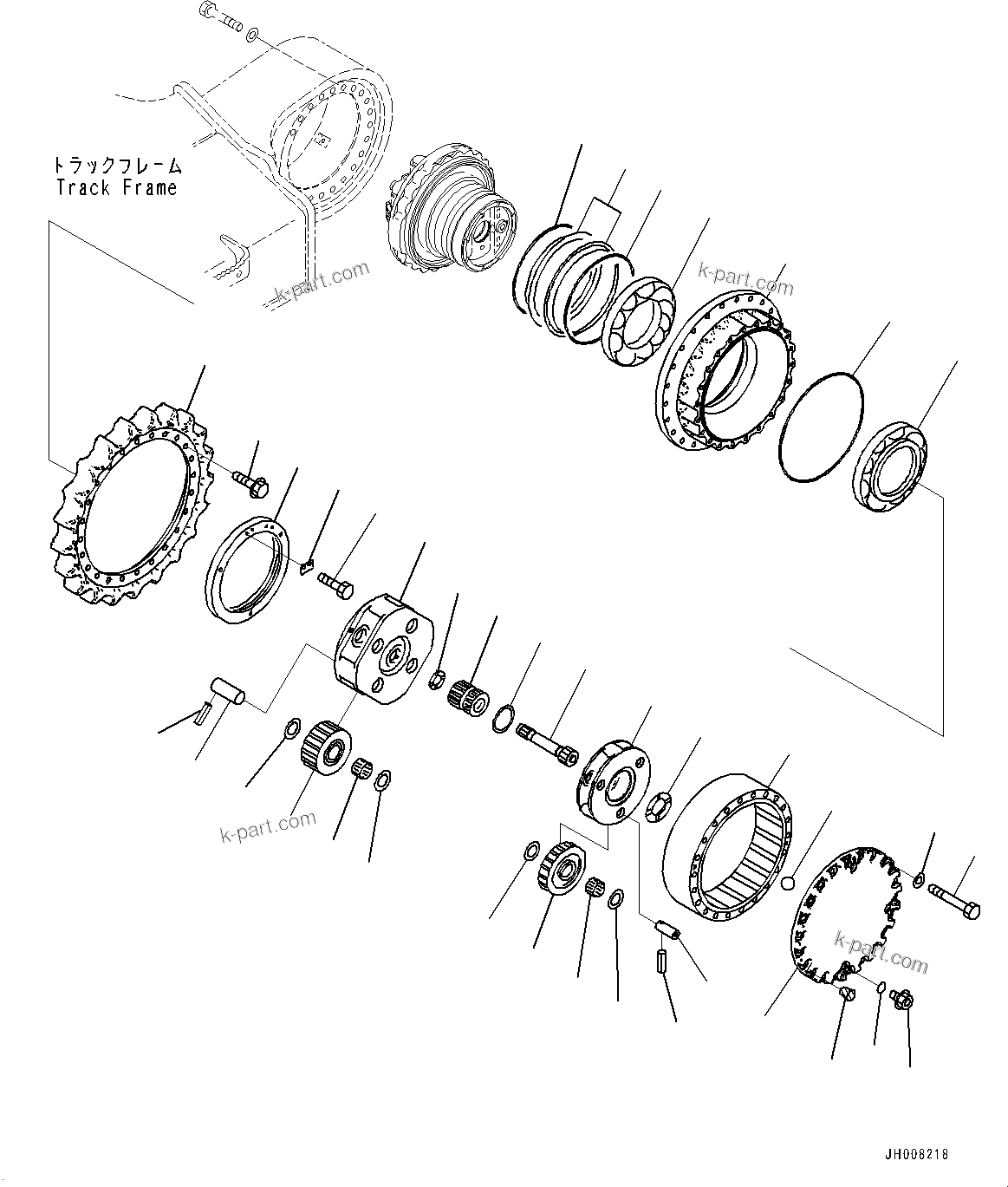 トラックフレーム
Track Frame

k-part.com

k-part.com

k-part.com

k-part.com

JH008218