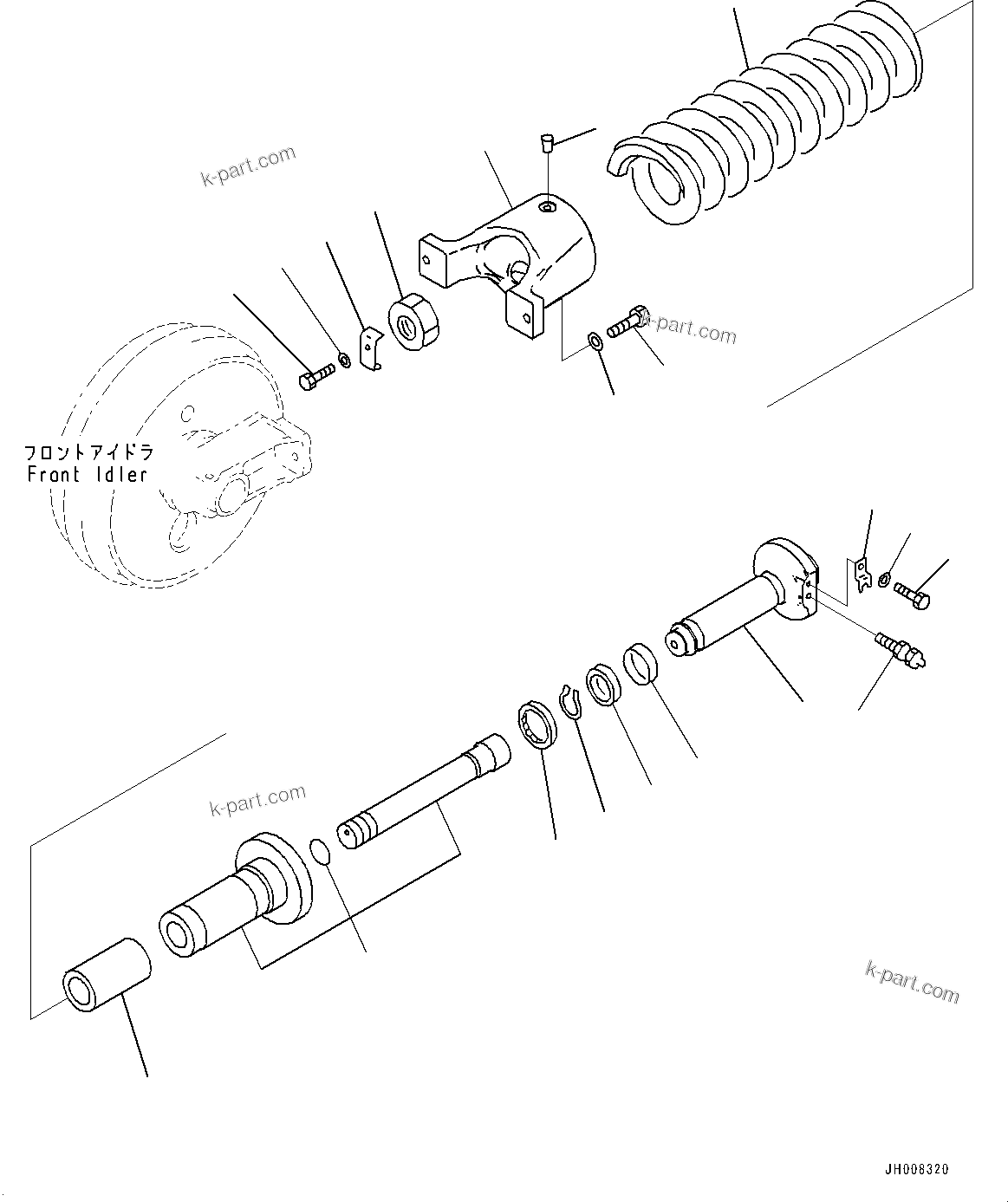 k-part.com

k-part.com

フロントアイドラ
Front Idler

k-part.com

k-part.com

JH008320