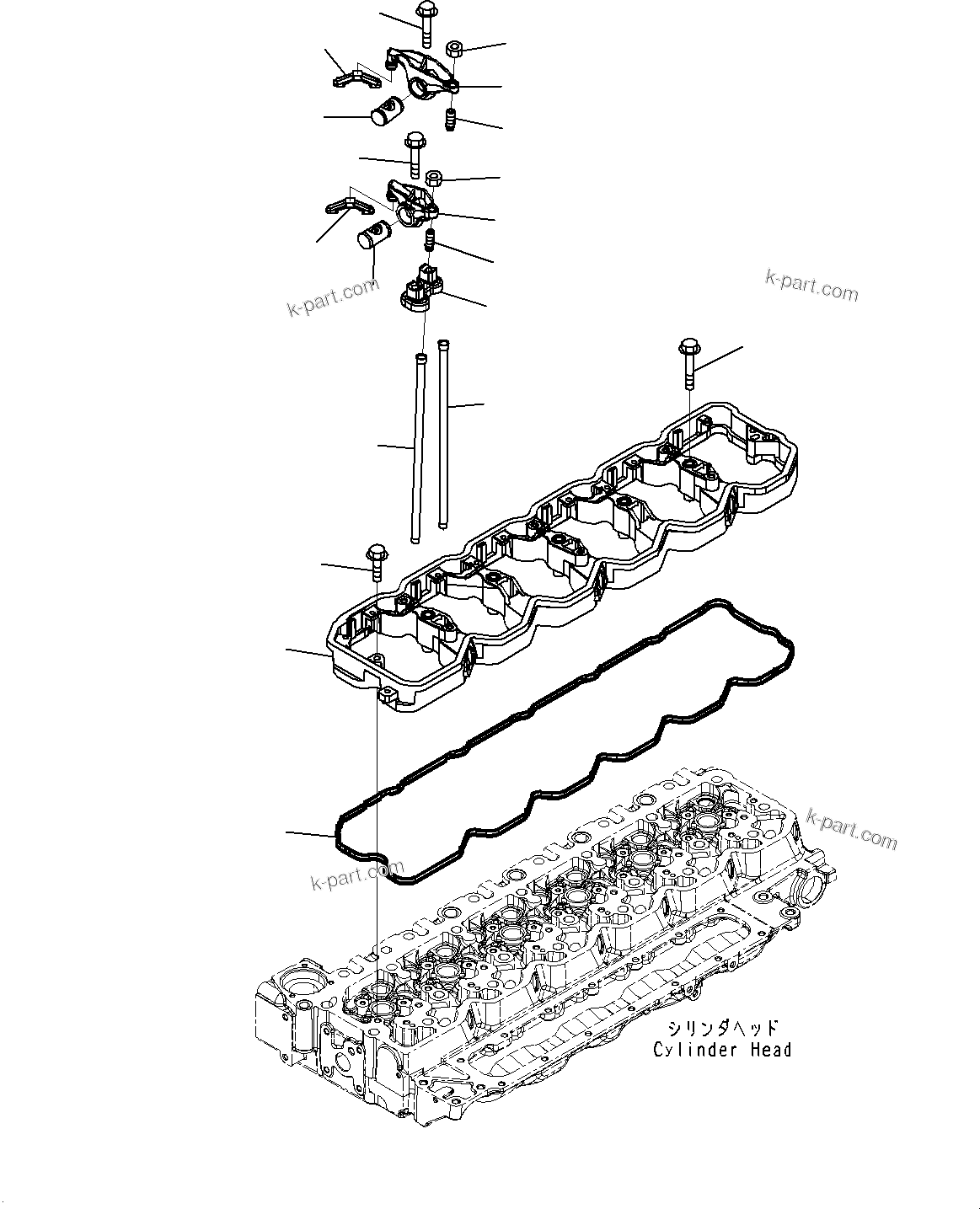 k-part.com

k-part.com

k-part.com

k-part.com

シリンダヘッド
Cylinder Head