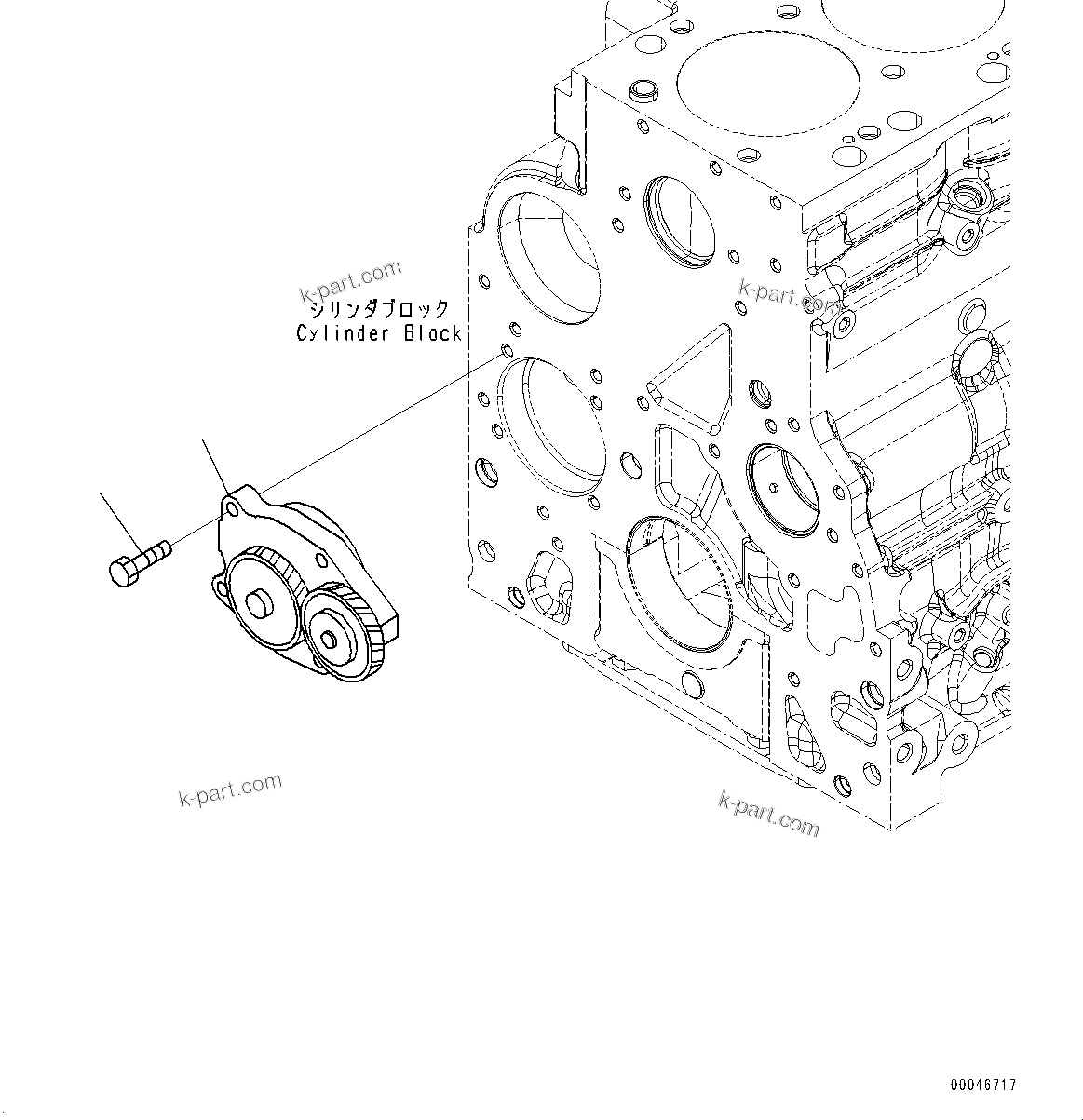 k-part.com
シリンダブロック
Cylinder Block
k-part.com
k-part.com
k-part.com
00046717