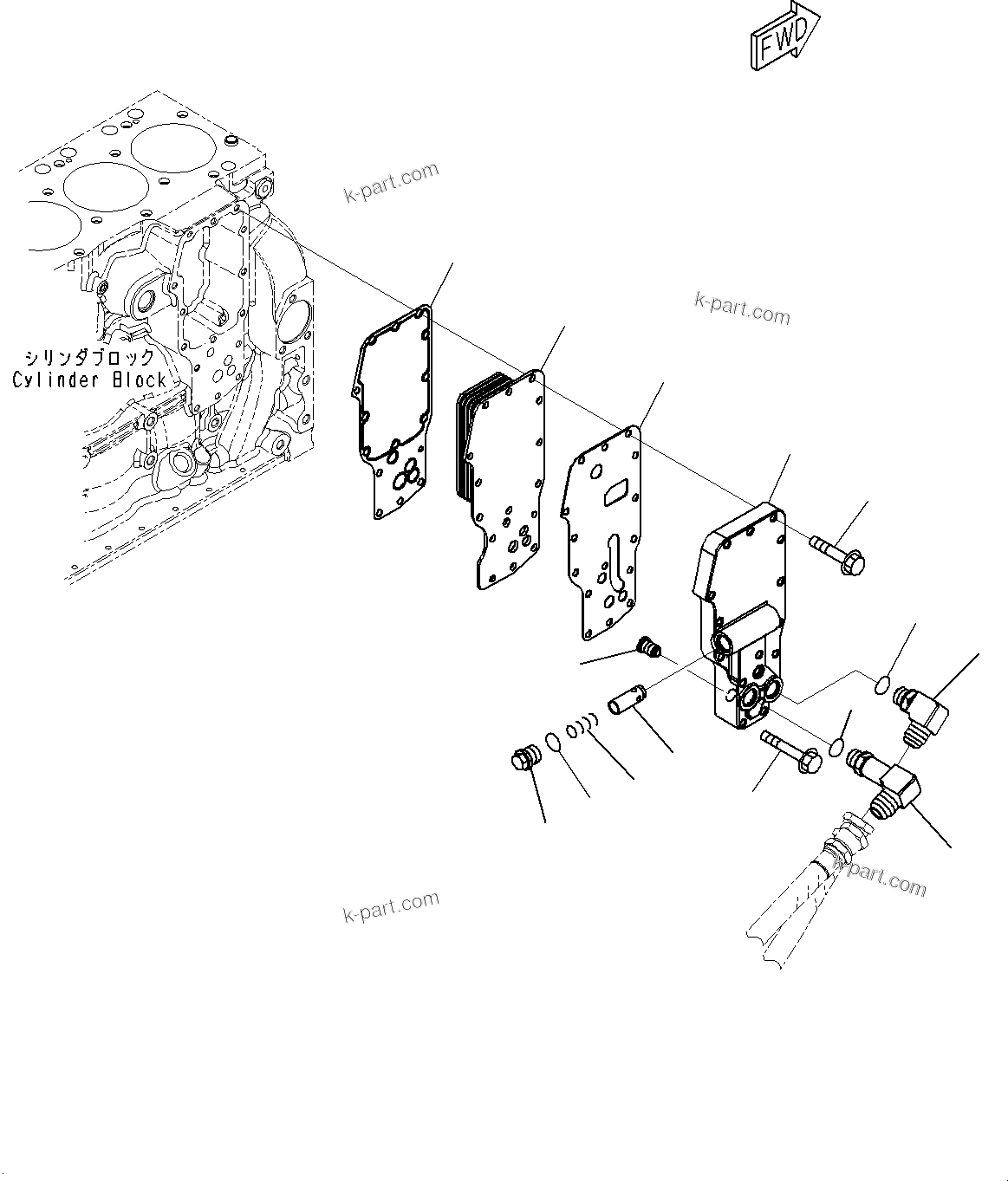 FWD

k-part.com

k-part.com

シリンダブロック
Cylinder Block

k-part.com

k-part.com