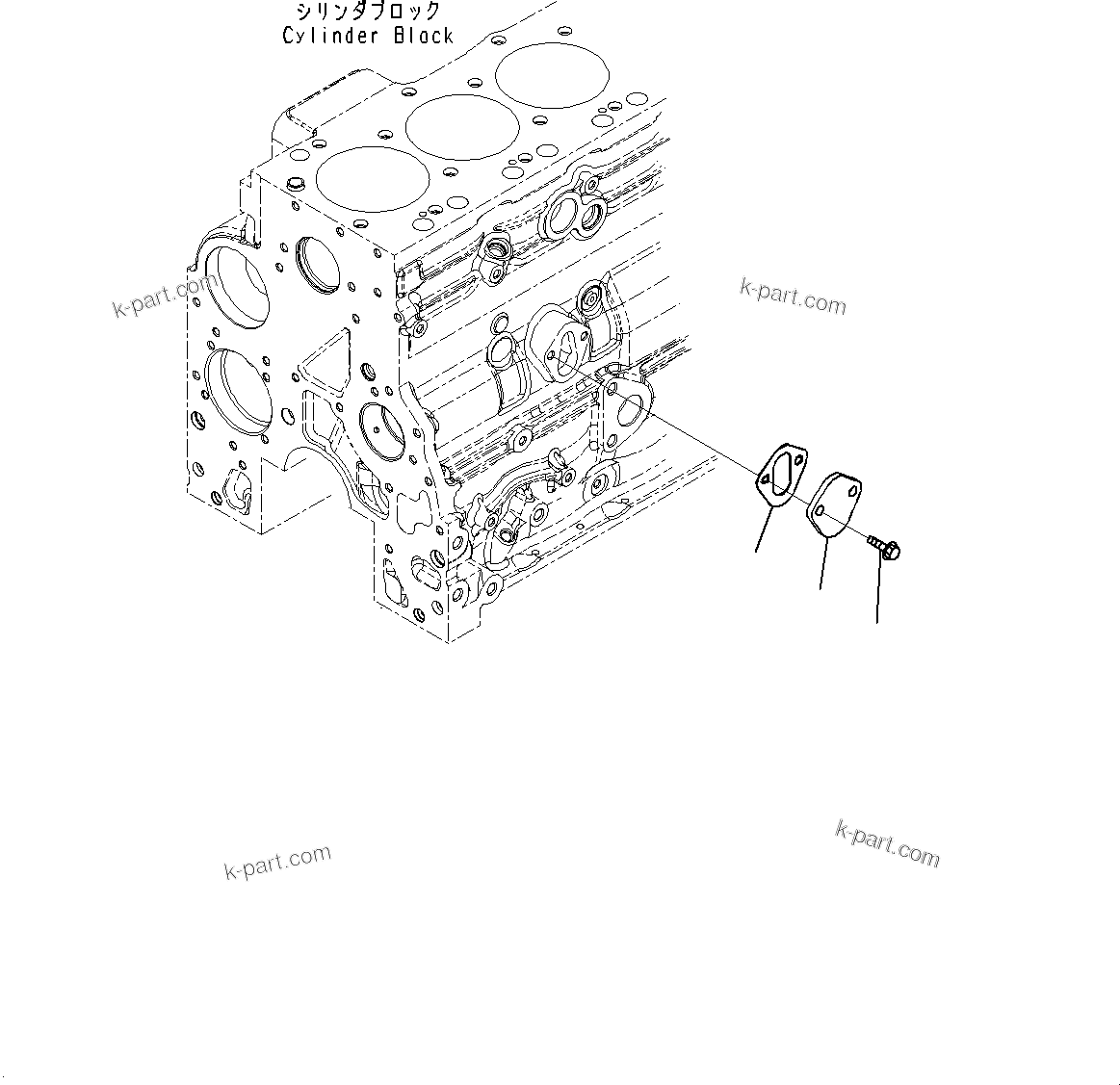 シリンダブロック
Cylinder Block

k-part.com

k-part.com

k-part.com

k-part.com