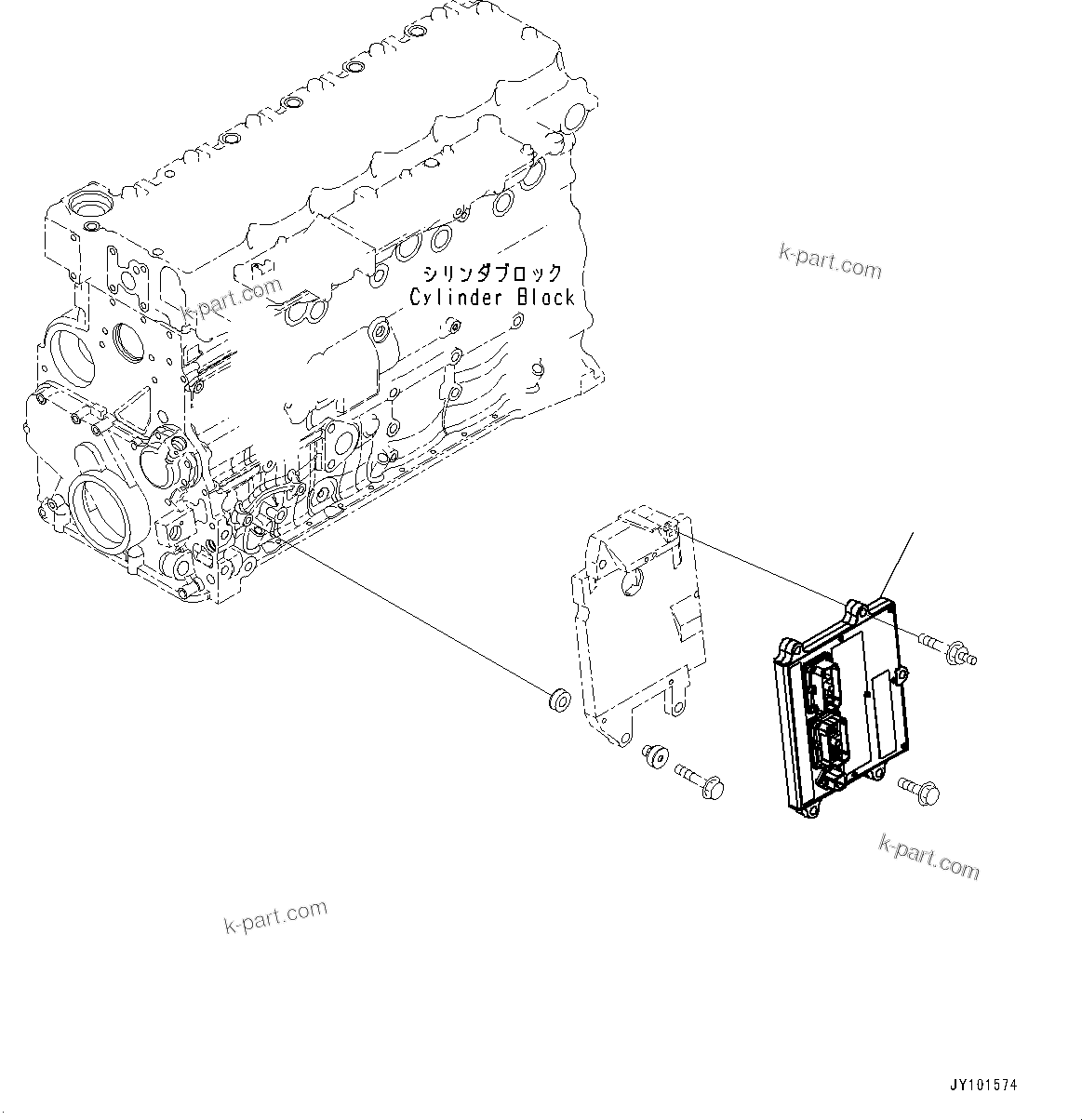 k-part.com

k-part.com

シリンダブロック
Cylinder Block

k-part.com

k-part.com

JY101574