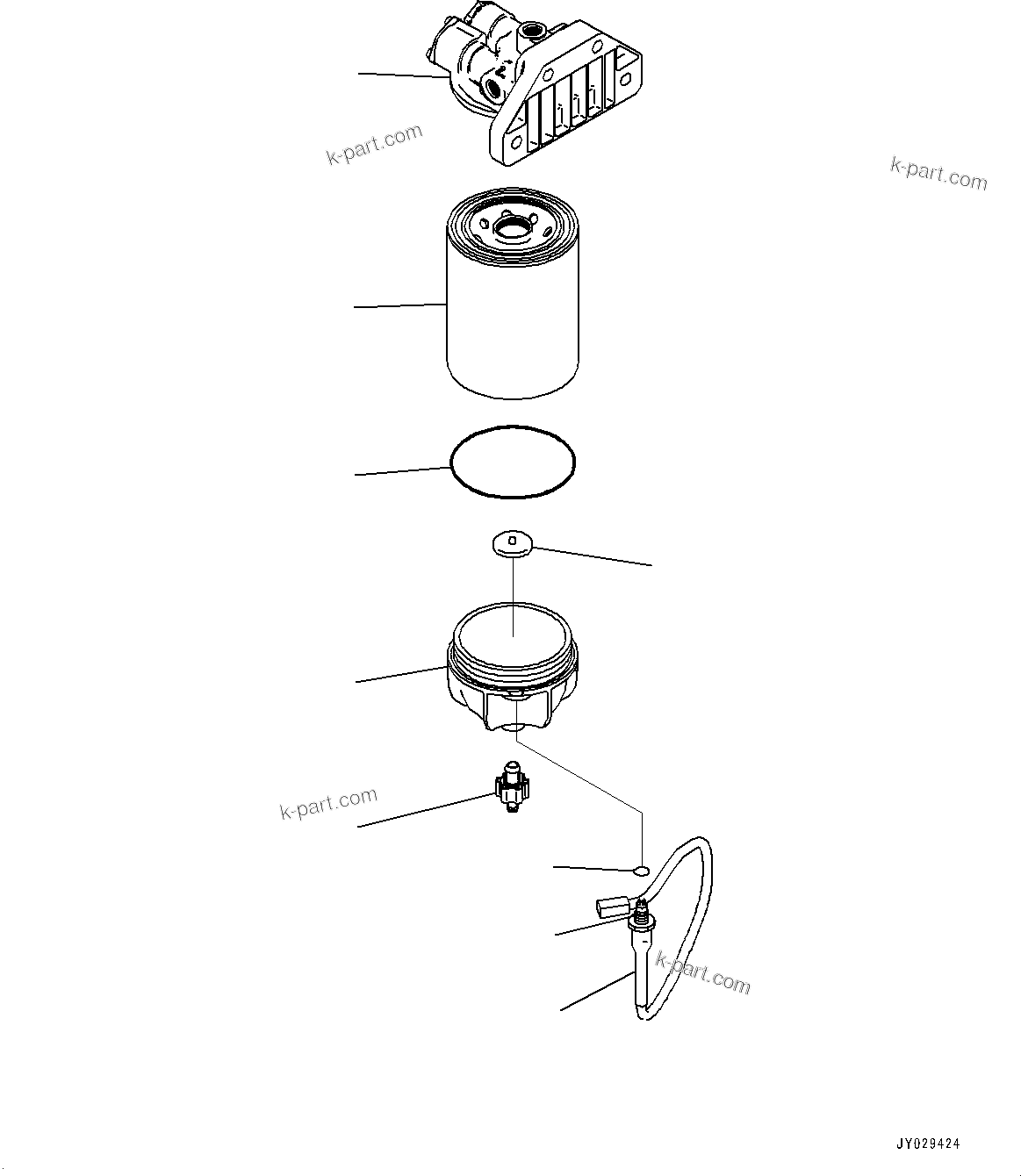 k-part.com

k-part.com

k-part.com

k-part.com

JY029424