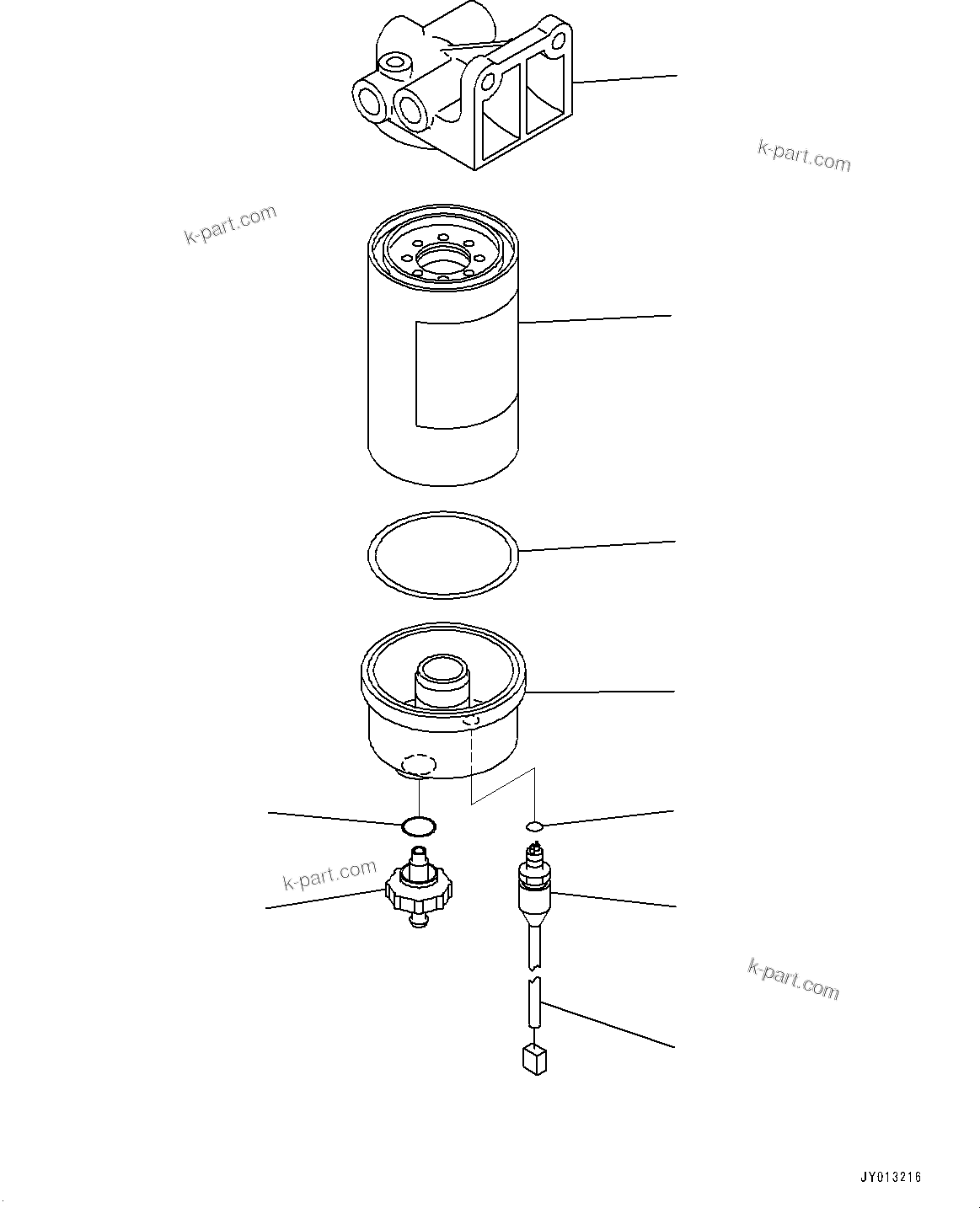 k-part.com

k-part.com

k-part.com

k-part.com

JY013216