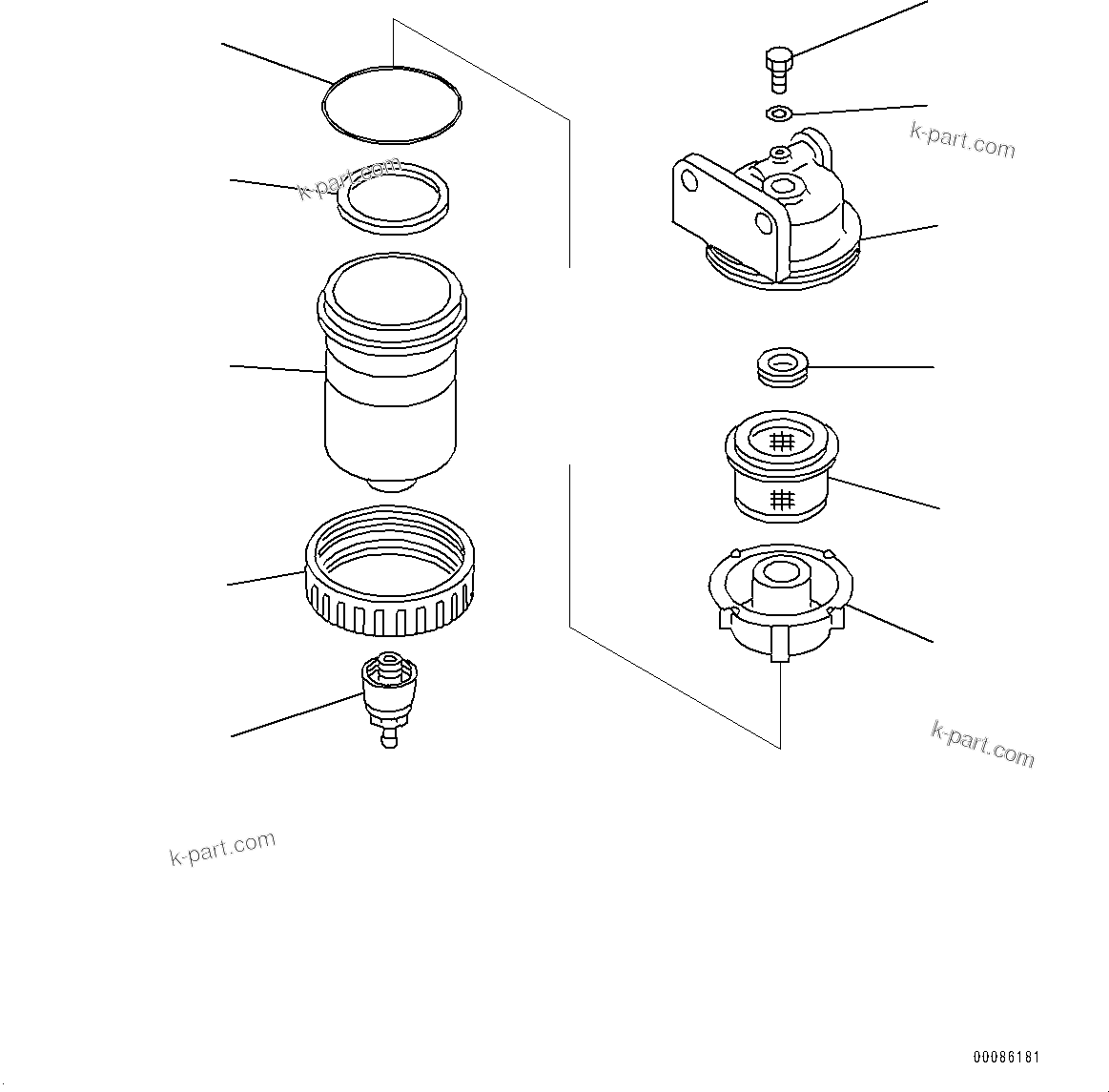 k-part.com

k-part.com

k-part.com

k-part.com

00086181