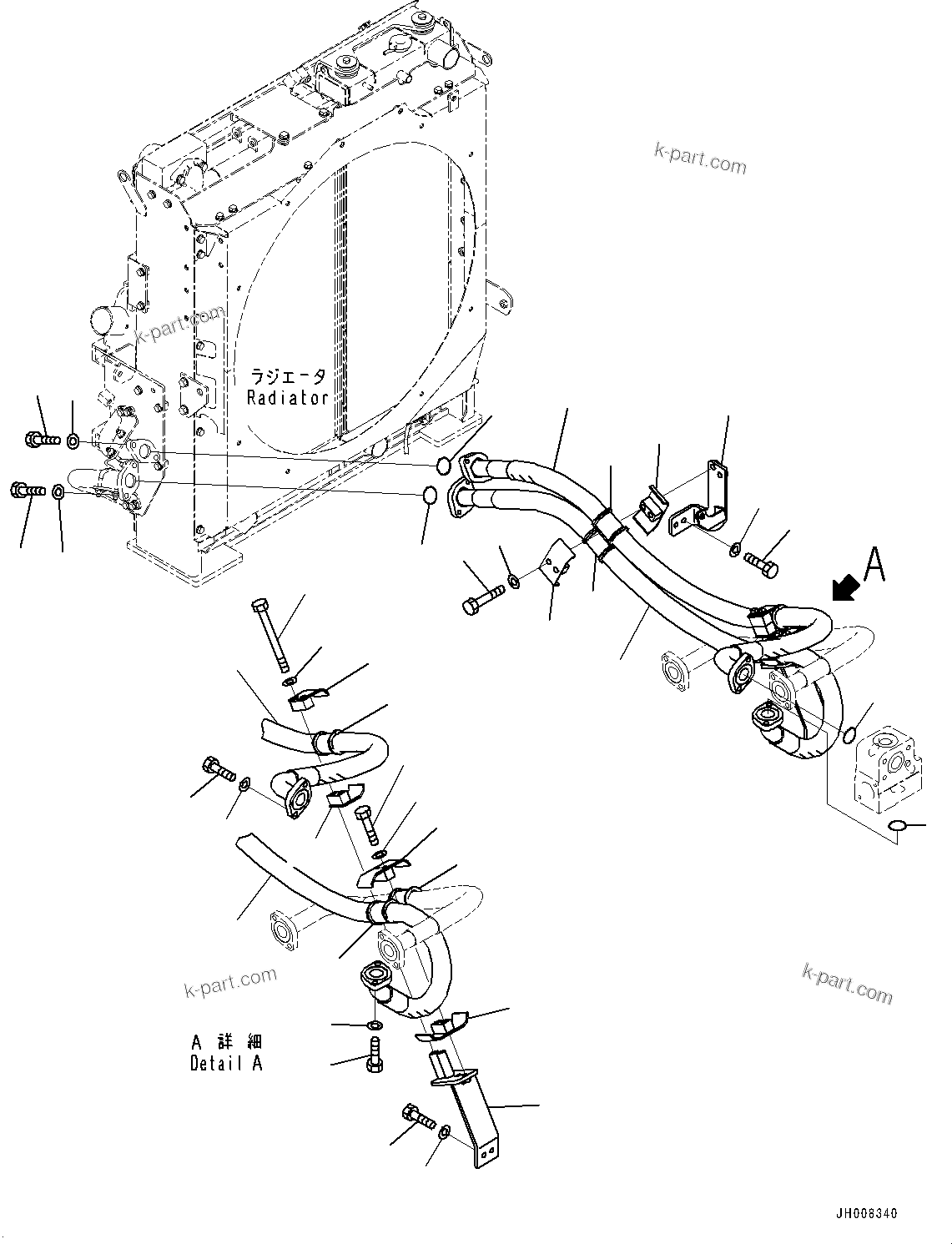 k-part.com

k-part.com

ラジエータ
Radiator

A

k-part.com

k-part.com

A 詳 細
Detail A

JH008340