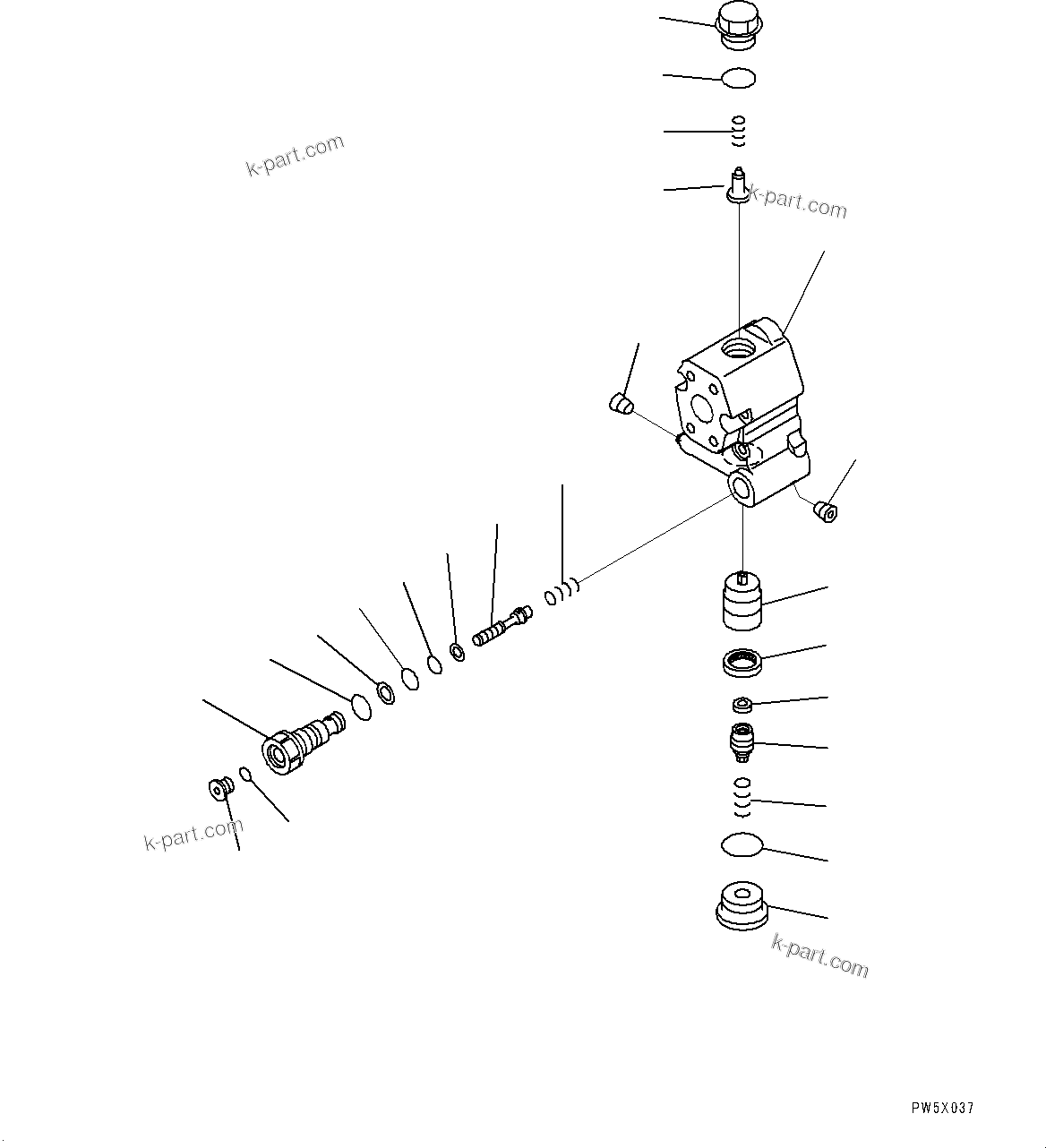 k-part.com

k-part.com

k-part.com

k-part.com

PW5X037