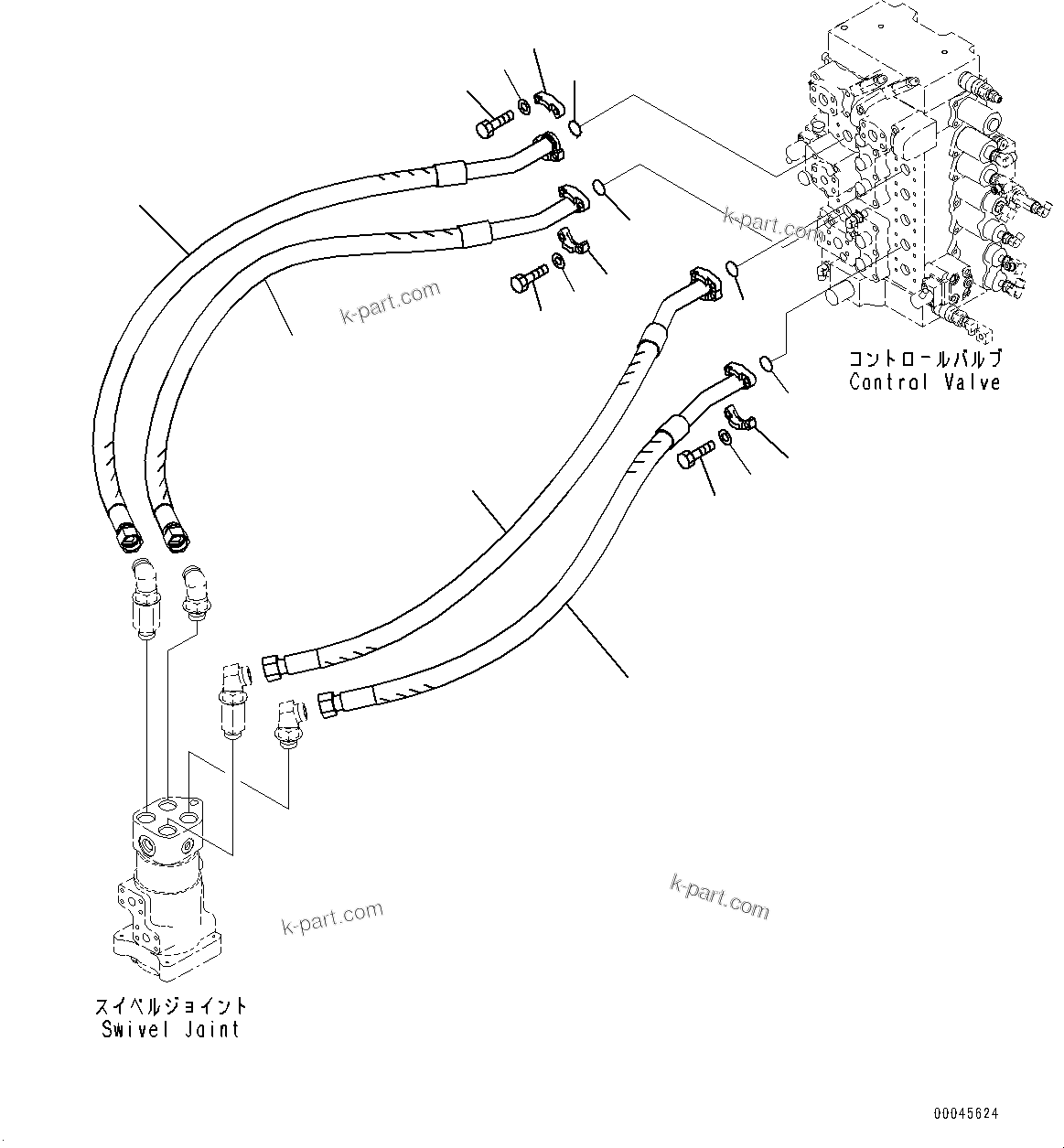 k-part.com

k-part.com

コントロールバルブ
Control Valve

k-part.com

k-part.com

スイベルジョイント
Swivel Joint

00045624