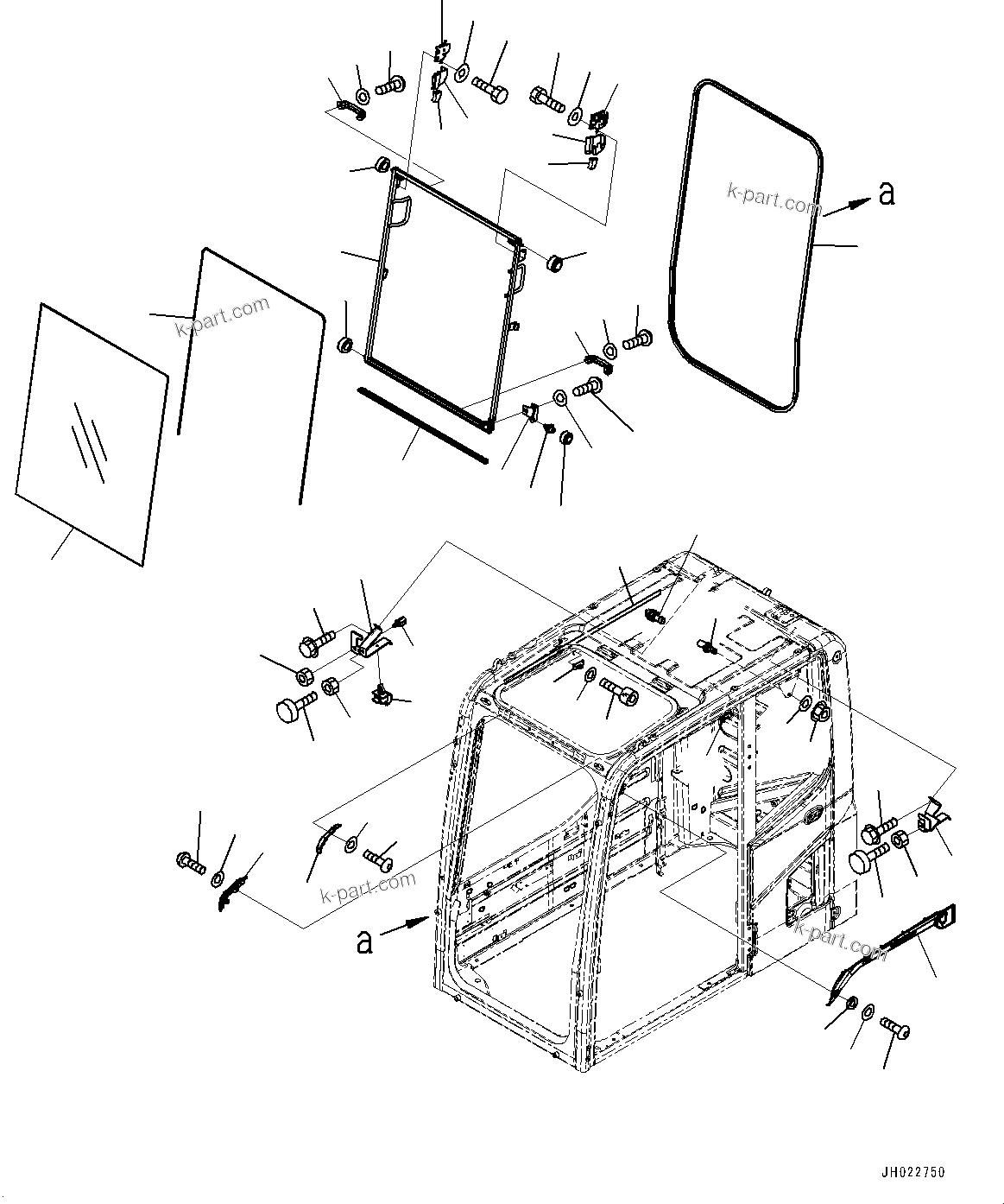 k-part.com
a
k-part.com
k-part.com
a
k-part.com
JH022750