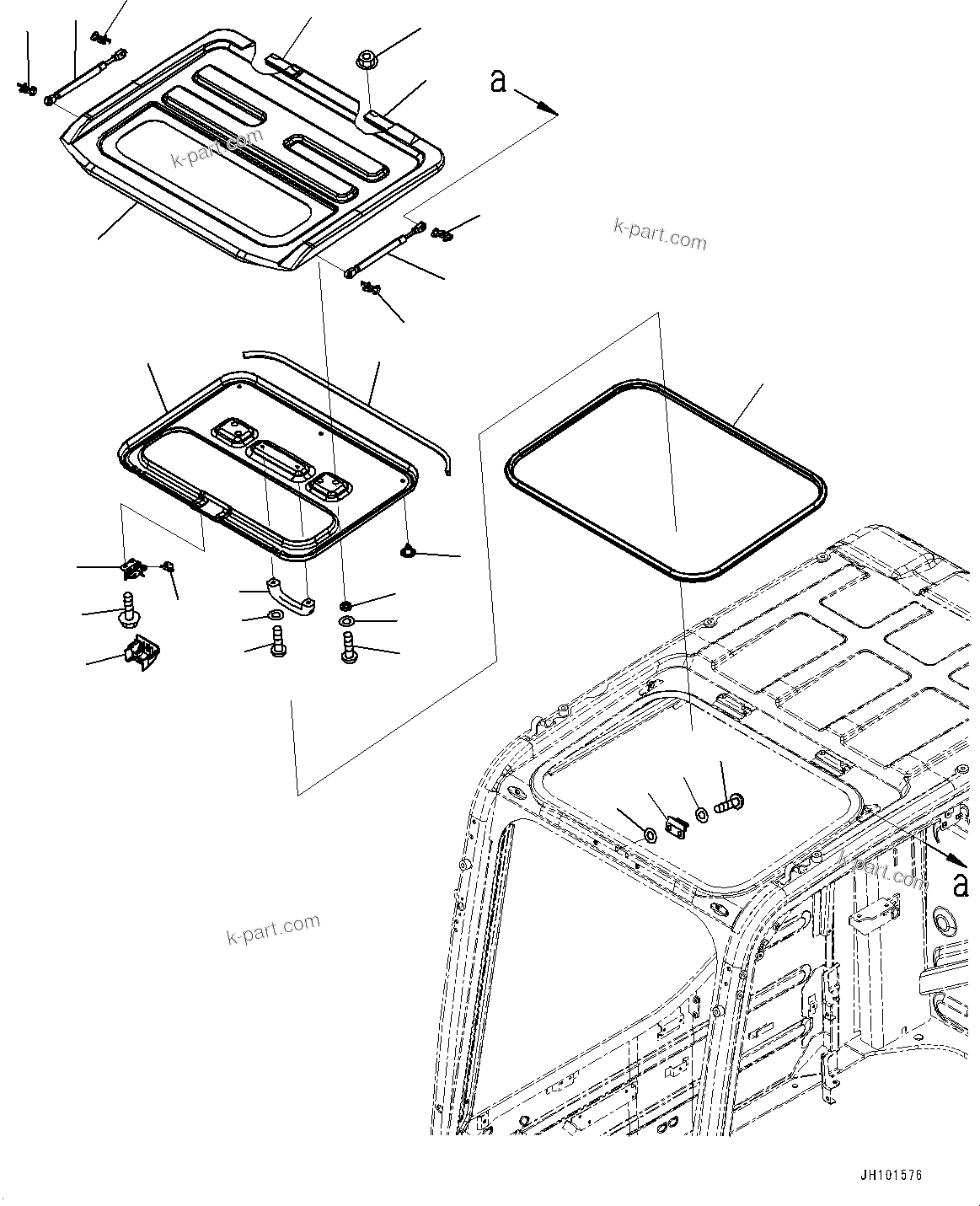 a

k-part.com

k-part.com

k-part.com

k-part.com

a

JH101576