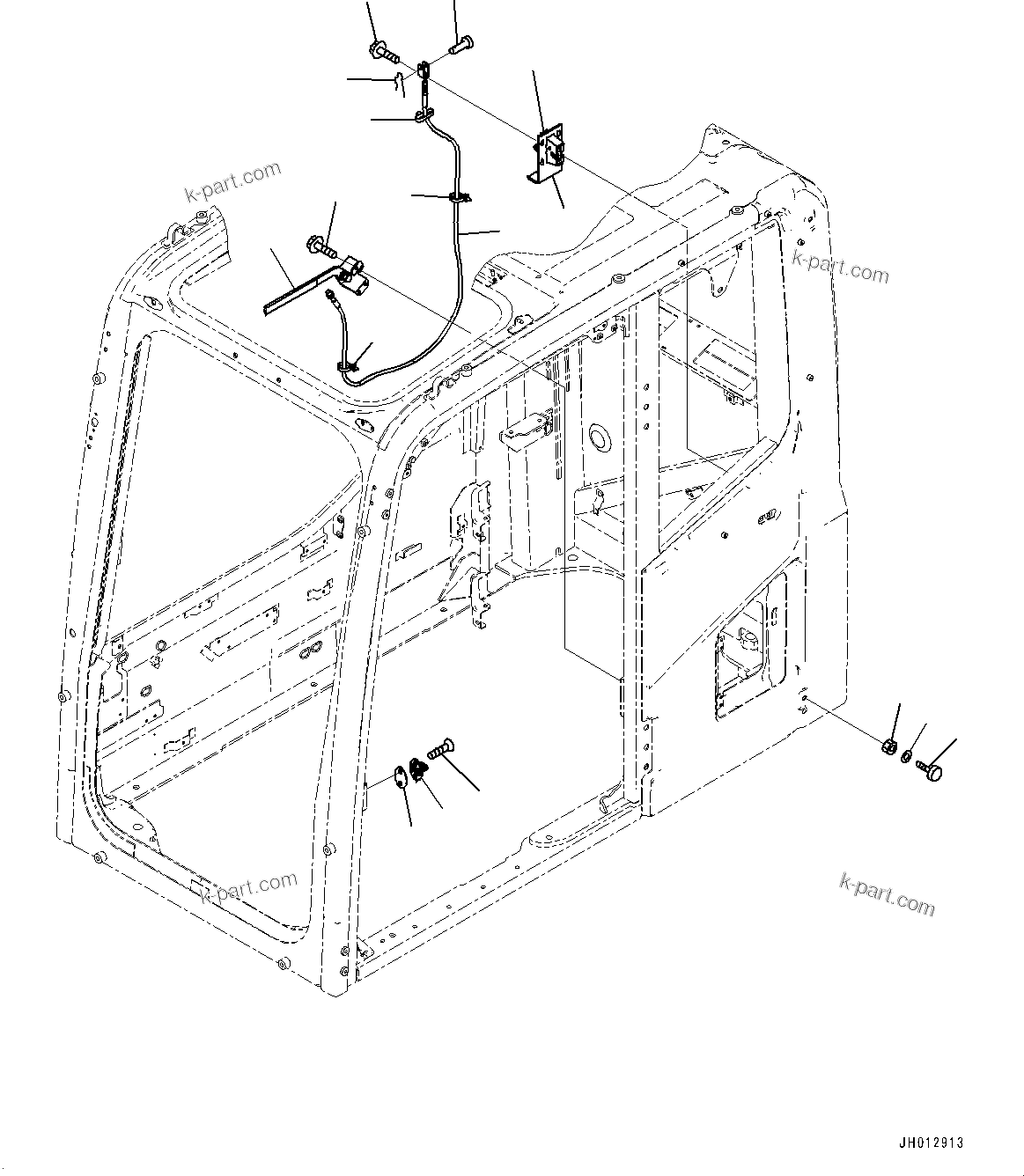 k-part.com

k-part.com

k-part.com

k-part.com

JH012913