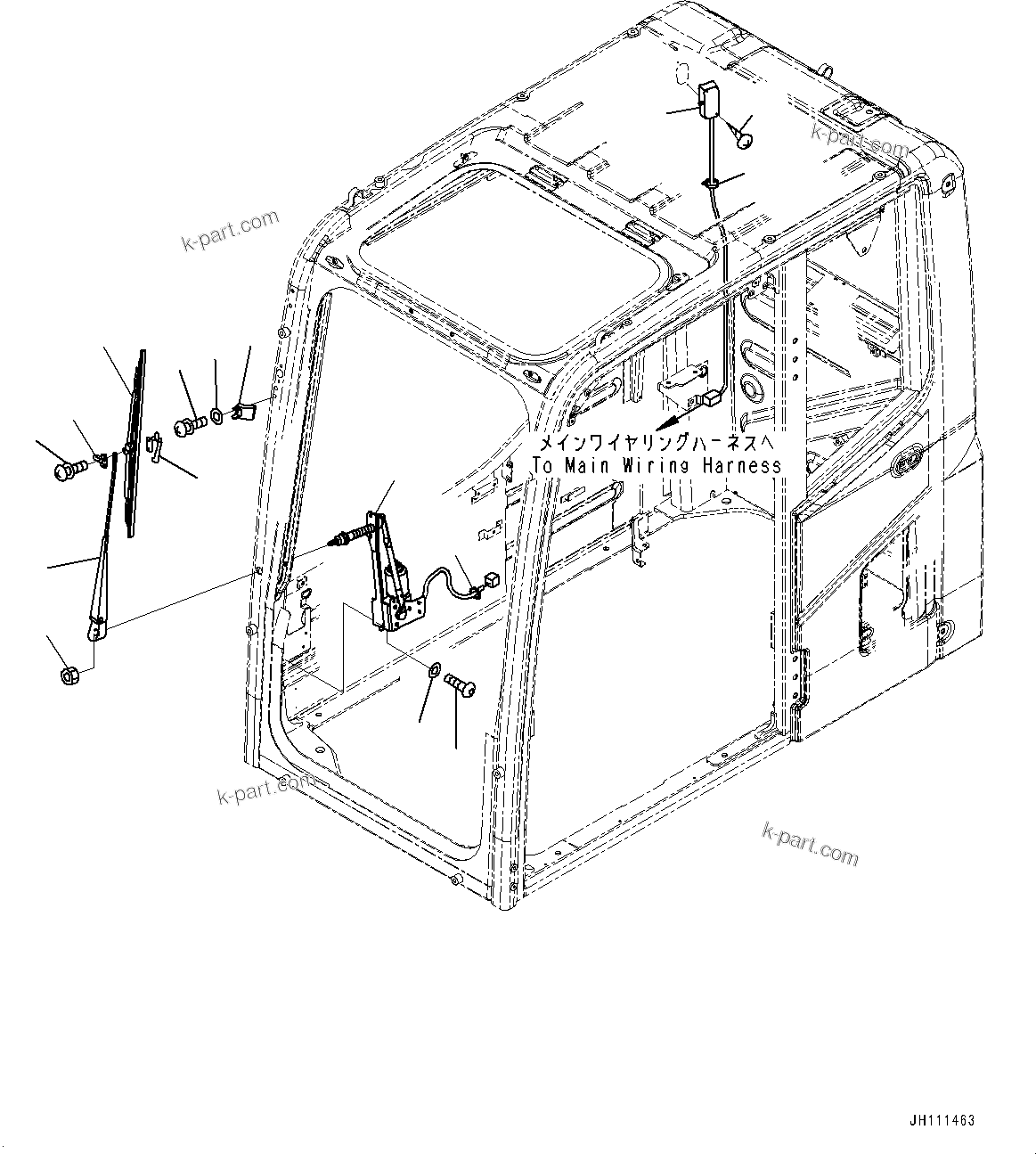 k-part.com

k-part.com

メインワイヤリングハーネスへ
To Main Wiring Harness

k-part.com

k-part.com

JH111463