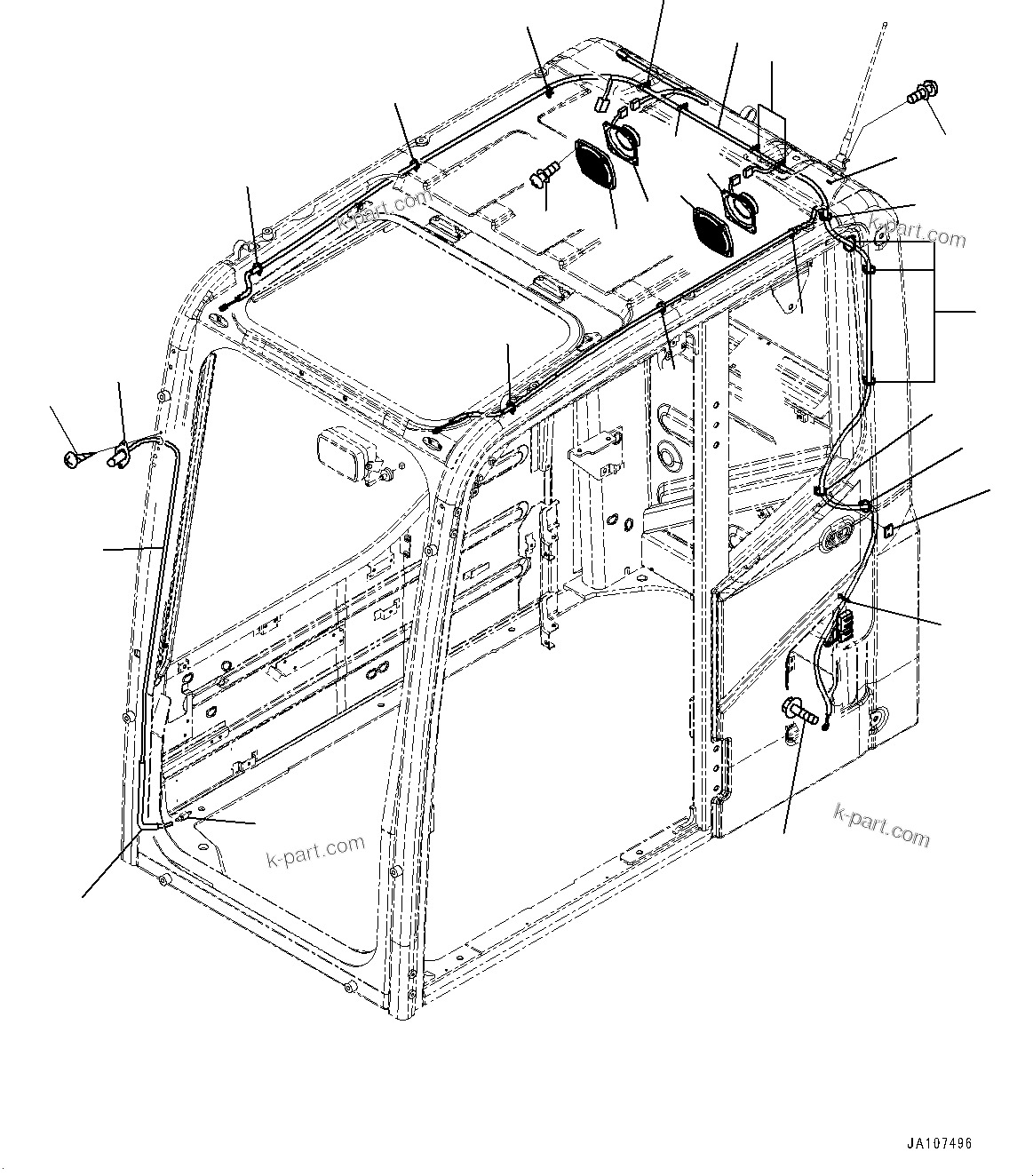 k-part.com
k-part.com
k-part.com
k-part.com
JA107496