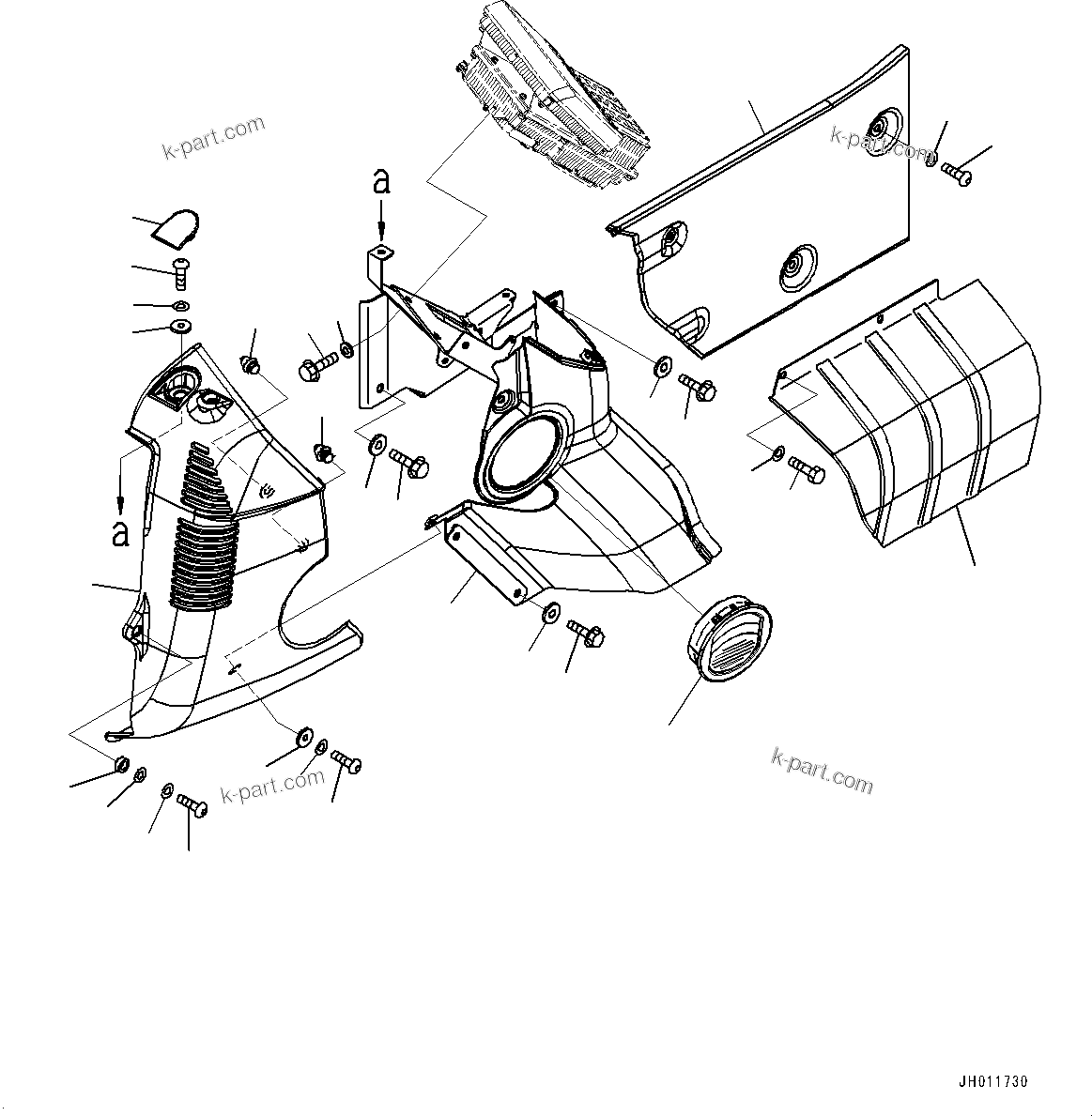 k-part.com
k-part.com
a
a
k-part.com
k-part.com
JH011730