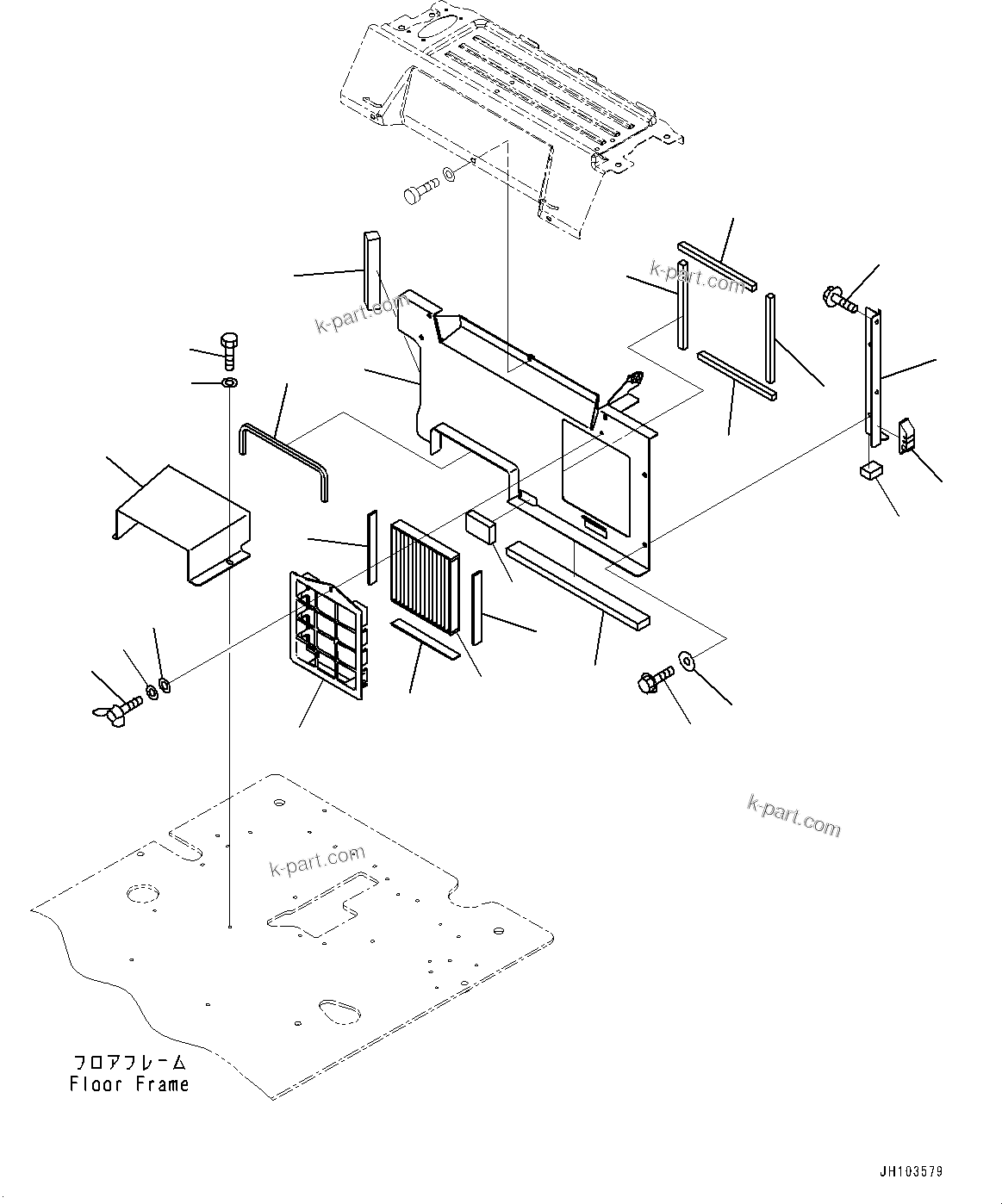 k-part.com

k-part.com

k-part.com

k-part.com

フロアフレーム
Floor Frame

JH103579