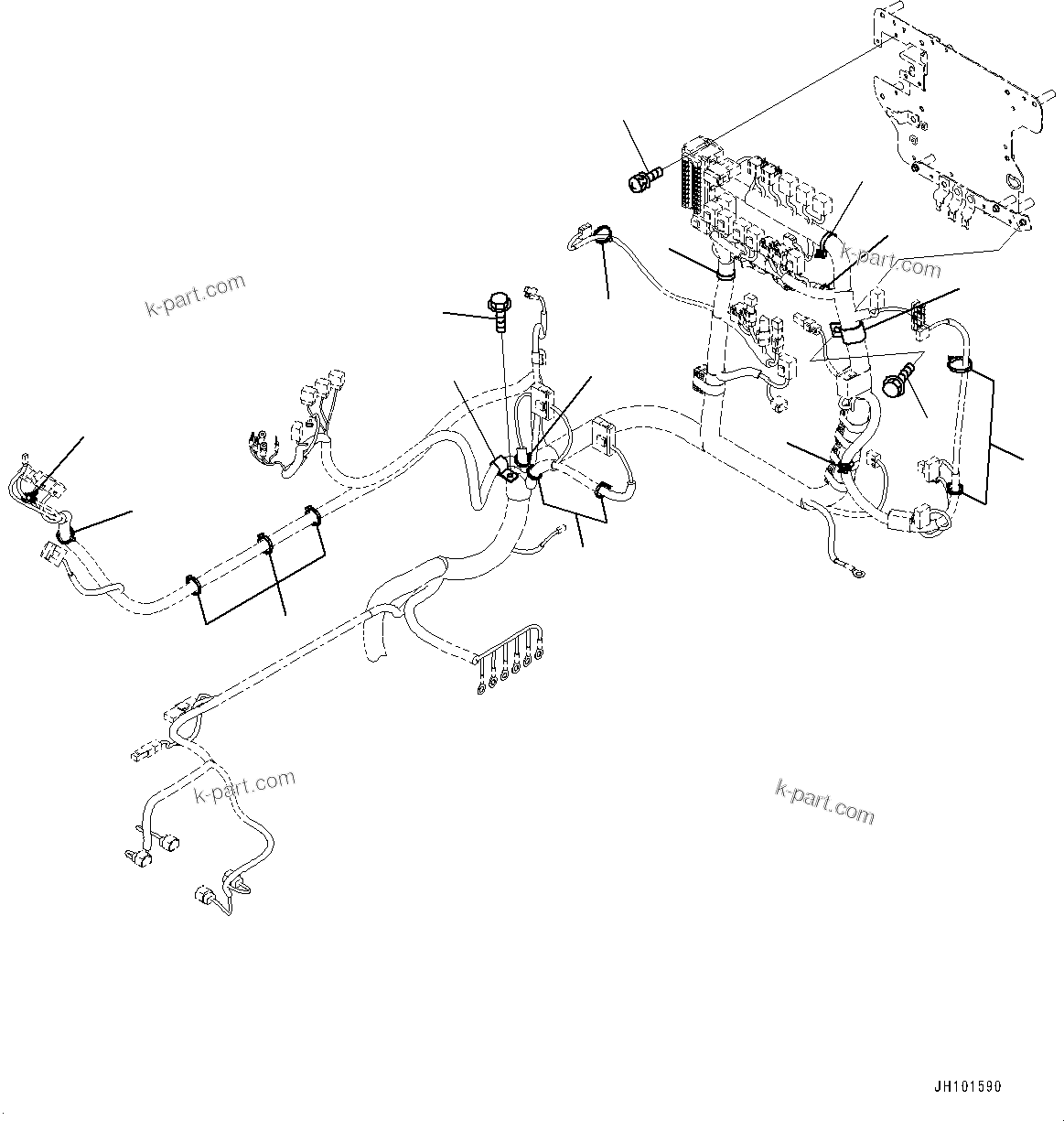 k-part.com

k-part.com

k-part.com

k-part.com

JH101590